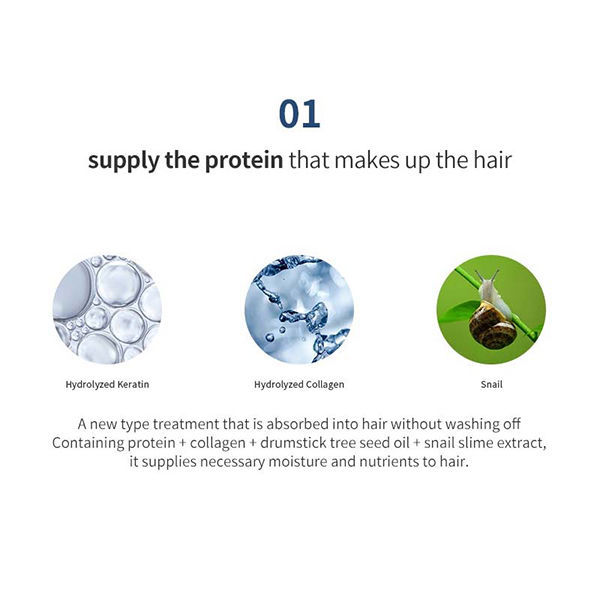 01

supply the protein that makes up the hair

Hydrolyzed Keratin

Hydrolyzed Collagen

Snail

A new type treatment that is absorbed into hair without washing off
Containing protein + collagen + drumstick tree seed oil + snail slime extract, it supplies necessary moisture and nutrients to hair.