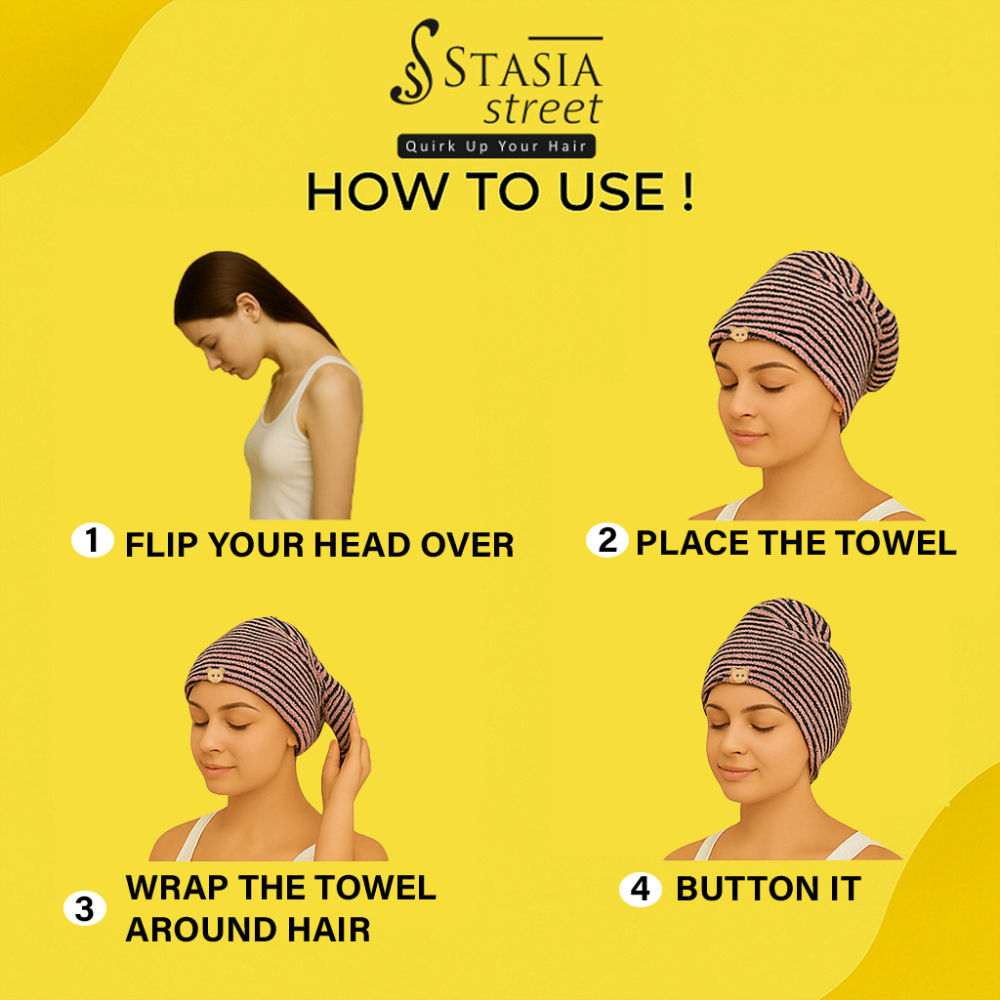 STASIA street
Quirk Up Your Hair
HOW TO USE !

1 FLIP YOUR HEAD OVER

2 PLACE THE TOWEL

3 WRAP THE TOWEL AROUND HAIR

4 BUTTON IT