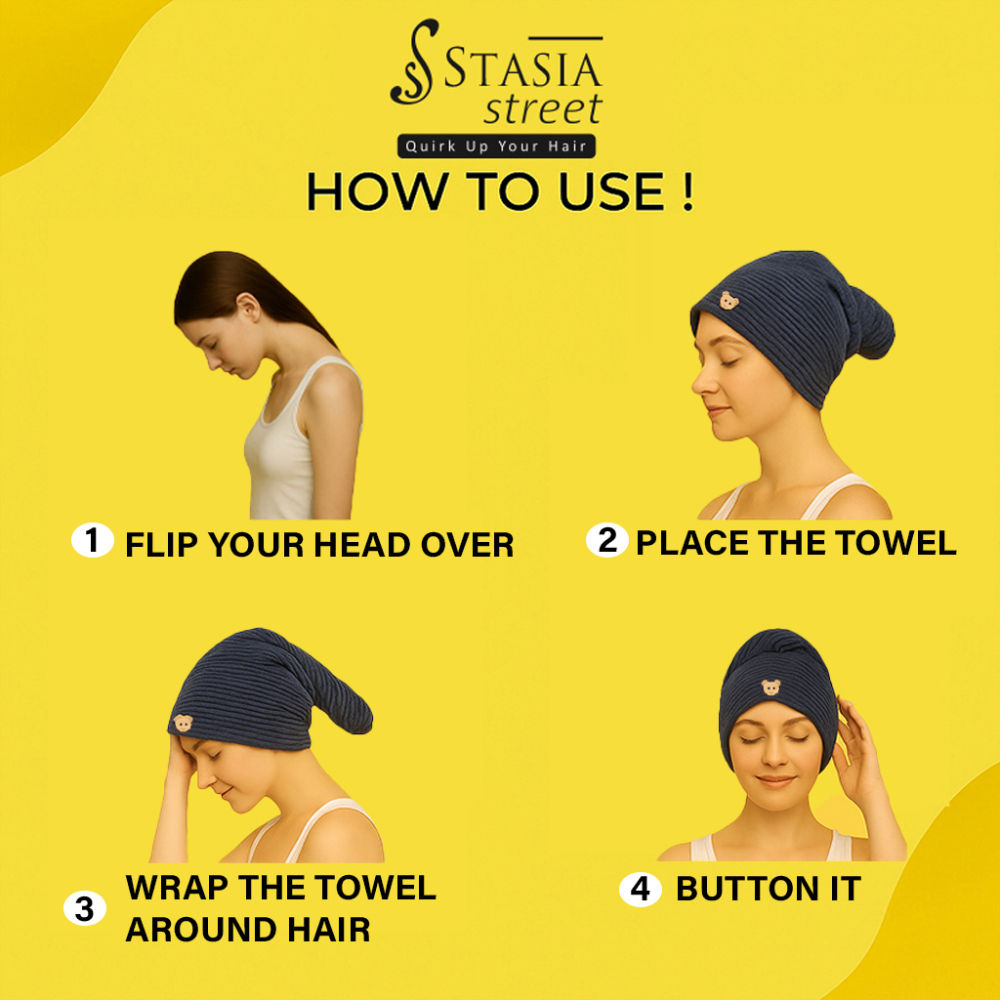 STASIA street
Quirk Up Your Hair

HOW TO USE !

1 FLIP YOUR HEAD OVER

2 PLACE THE TOWEL

3 WRAP THE TOWEL AROUND HAIR

4 BUTTON IT