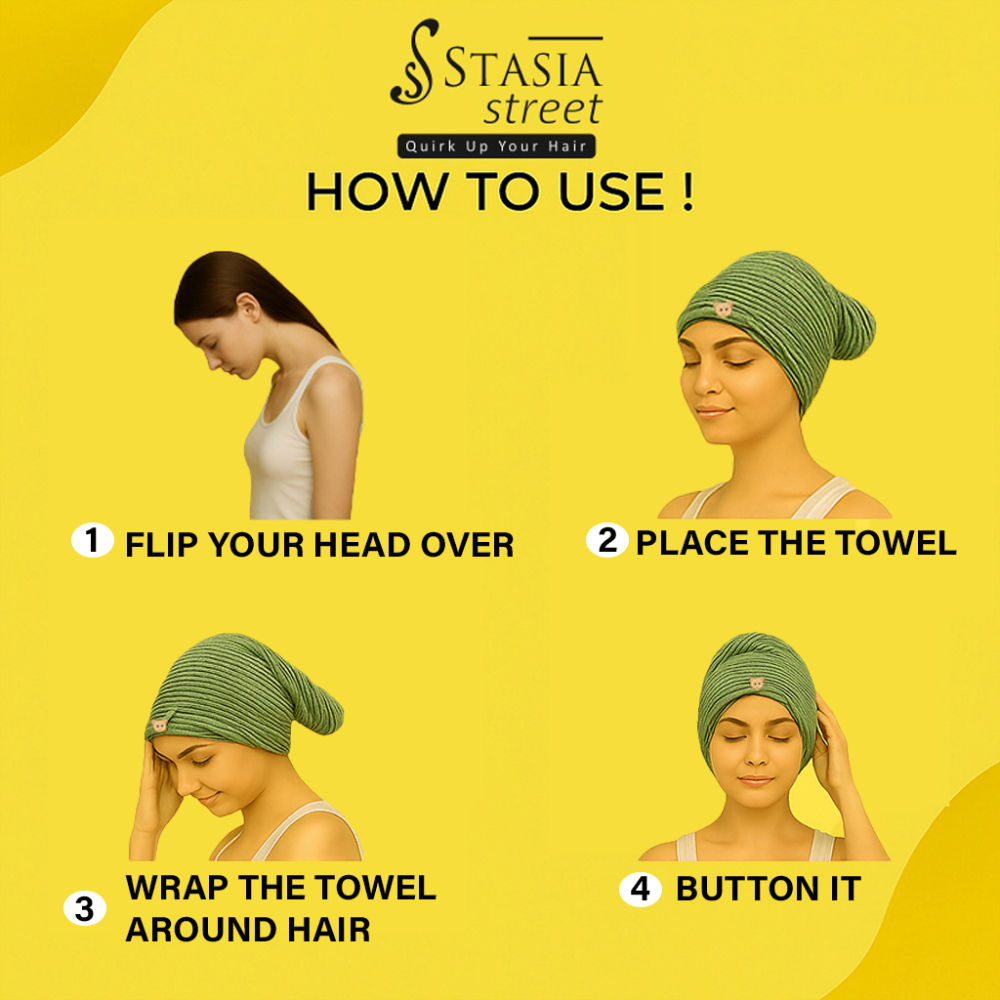 STASIA
street
Quirk Up Your Hair

HOW TO USE !

1 FLIP YOUR HEAD OVER

2 PLACE THE TOWEL

3 WRAP THE TOWEL AROUND HAIR

4 BUTTON IT