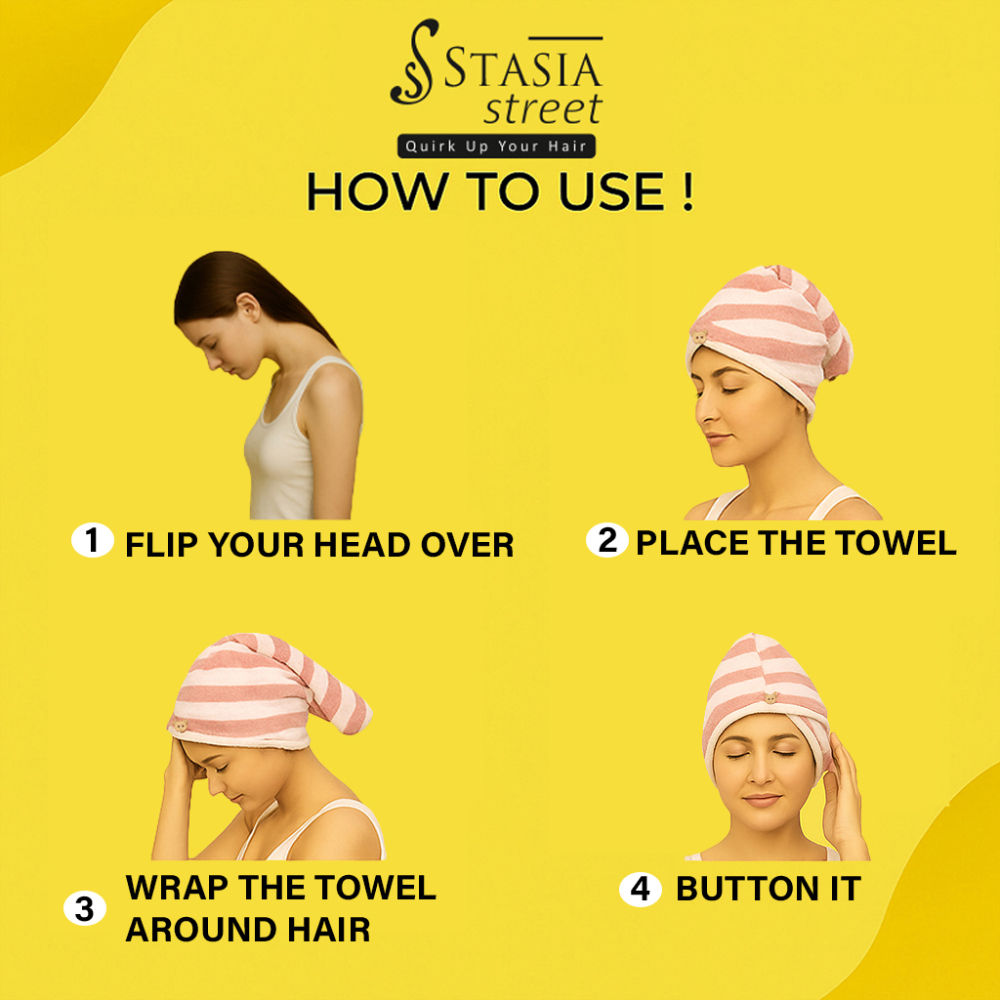 STASIA street
Quirk Up Your Hair
HOW TO USE !

1 FLIP YOUR HEAD OVER

2 PLACE THE TOWEL

3 WRAP THE TOWEL AROUND HAIR

4 BUTTON IT