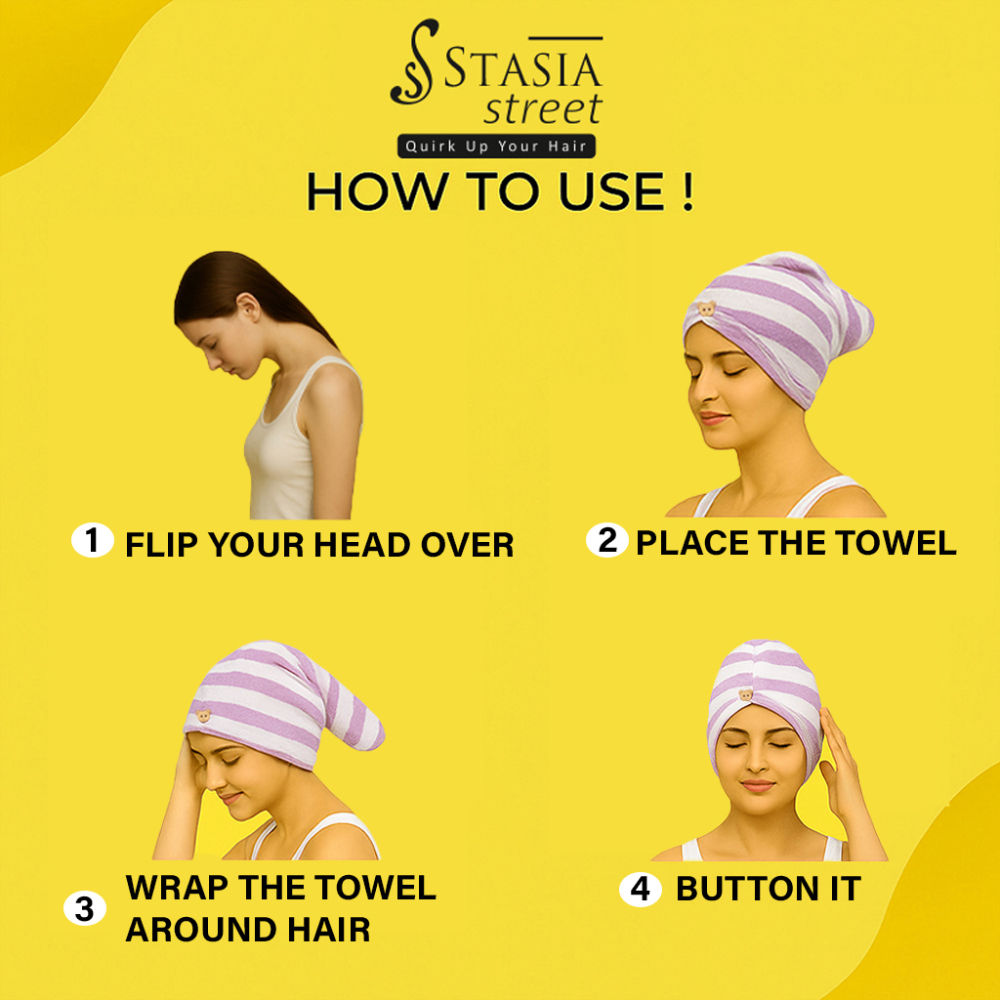 STASIA street
Quirk Up Your Hair

HOW TO USE !

1 FLIP YOUR HEAD OVER

2 PLACE THE TOWEL

3 WRAP THE TOWEL AROUND HAIR

4 BUTTON IT