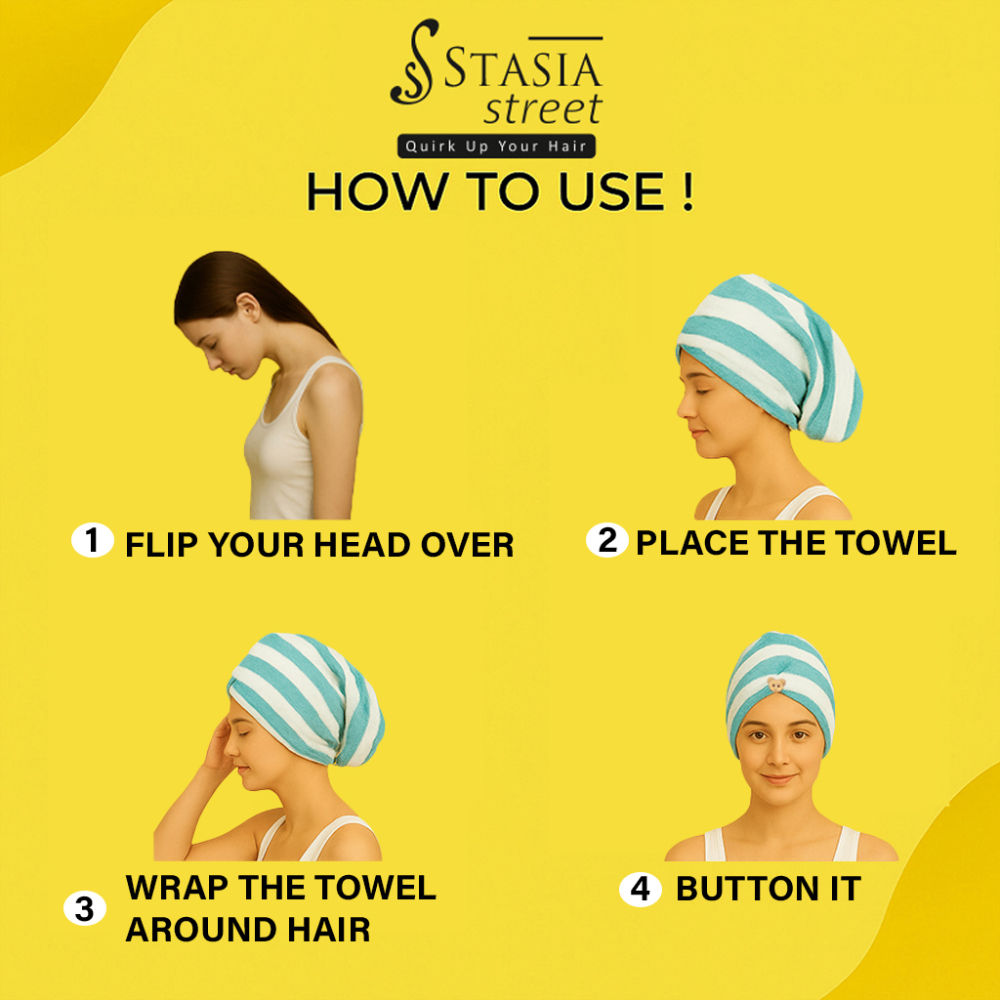 STASIA street
Quirk Up Your Hair

HOW TO USE !

1 FLIP YOUR HEAD OVER

2 PLACE THE TOWEL

3 WRAP THE TOWEL AROUND HAIR

4 BUTTON IT