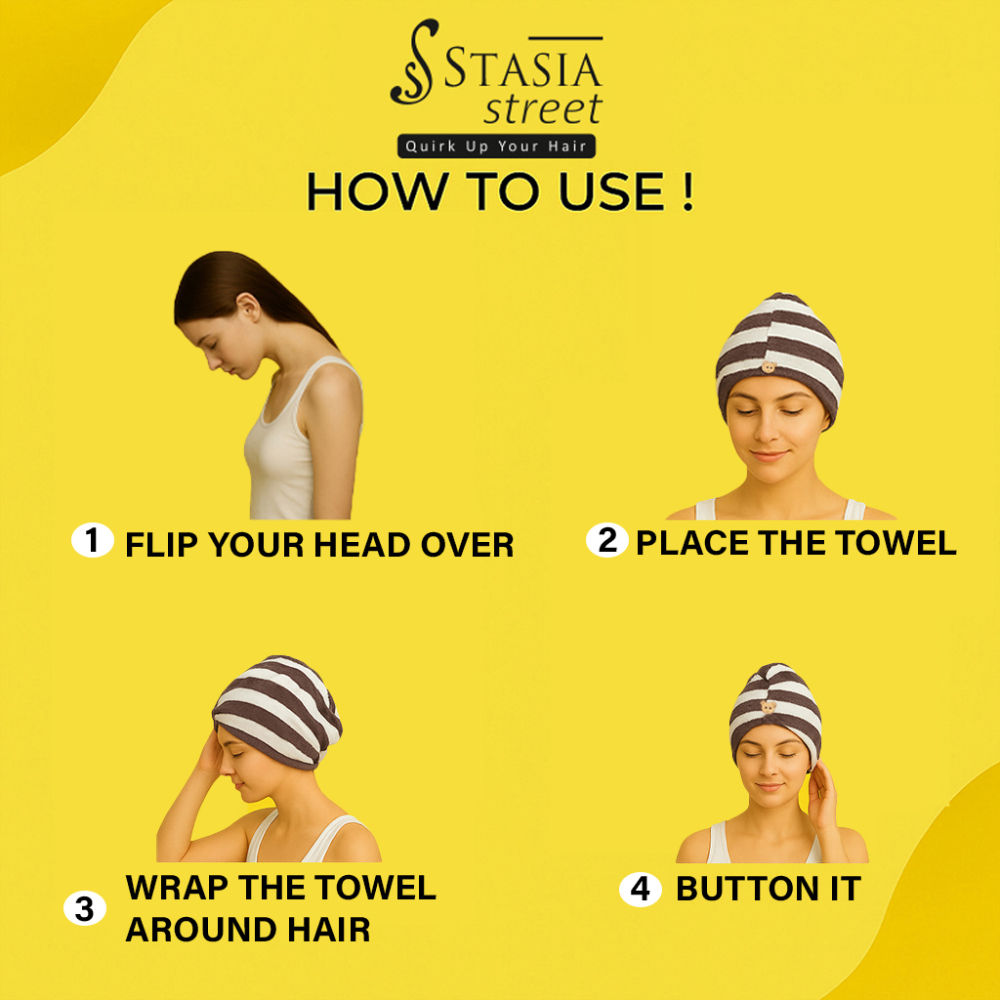 STASIA
street
Quirk Up Your Hair

HOW TO USE !

1 FLIP YOUR HEAD OVER

2 PLACE THE TOWEL

3 WRAP THE TOWEL AROUND HAIR

4 BUTTON IT