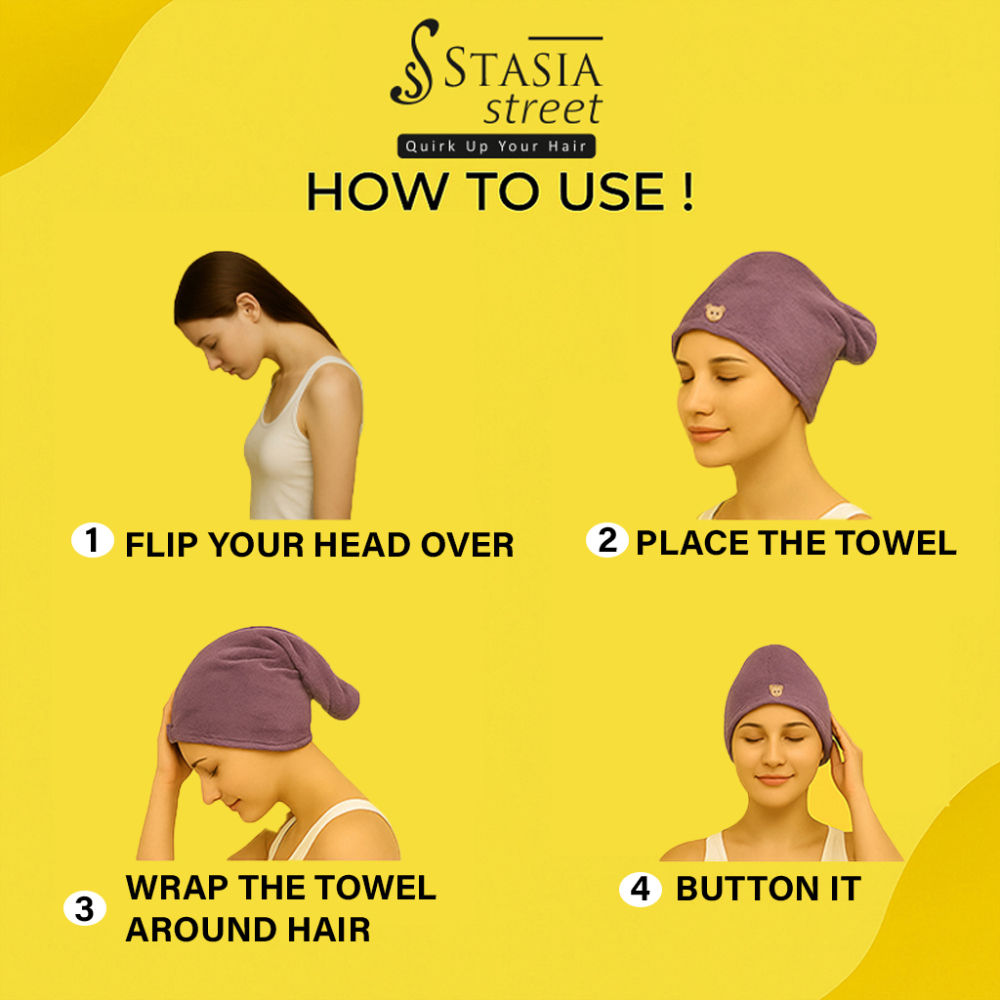 STASIA
street
Quirk Up Your Hair
HOW TO USE !

1 FLIP YOUR HEAD OVER

2 PLACE THE TOWEL

3 WRAP THE TOWEL AROUND HAIR

4 BUTTON IT