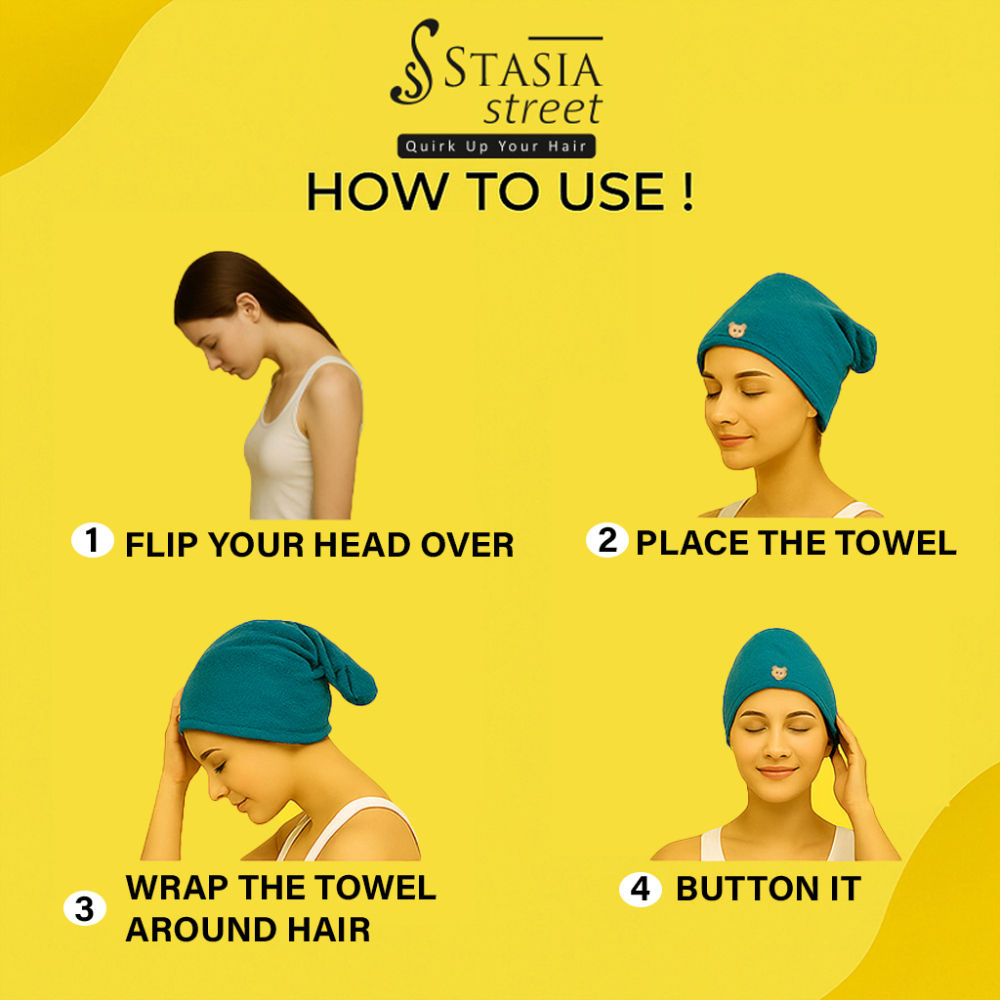 STASIA street
Quirk Up Your Hair
HOW TO USE !

1 FLIP YOUR HEAD OVER

2 PLACE THE TOWEL

3 WRAP THE TOWEL AROUND HAIR

4 BUTTON IT