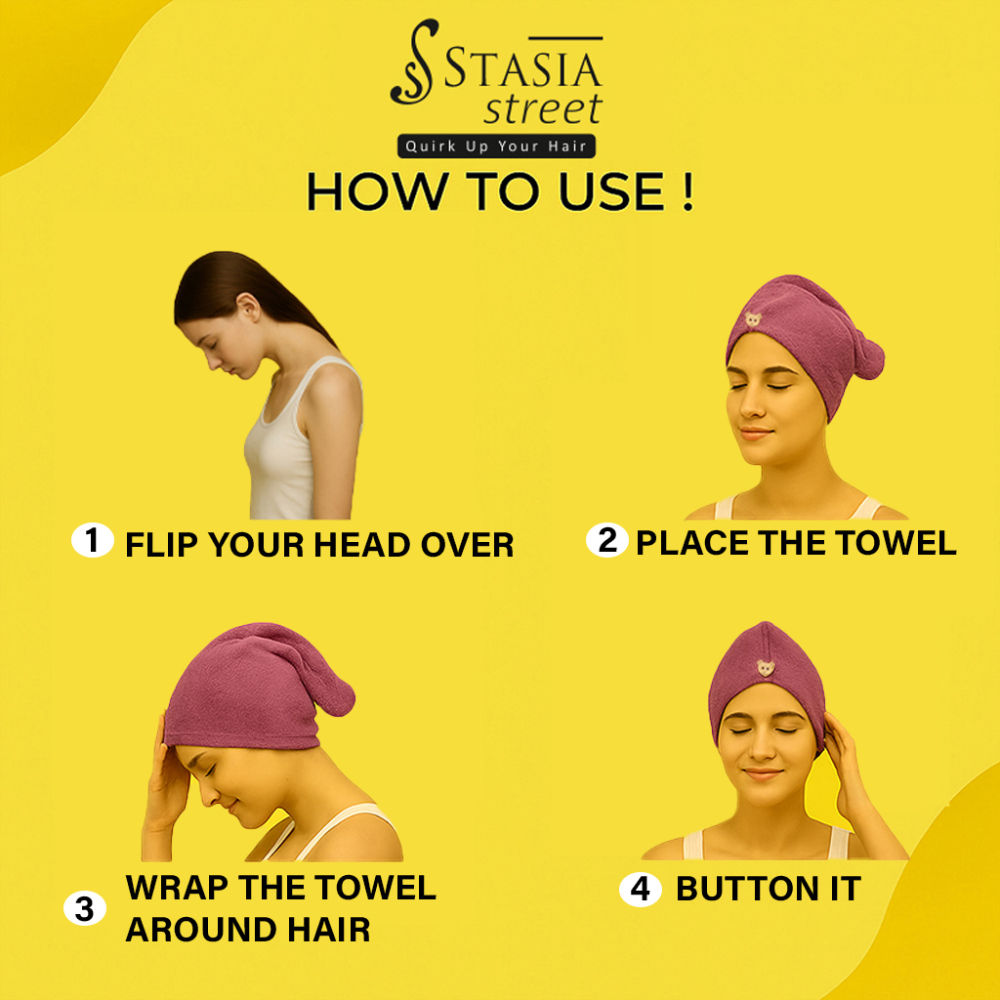 STASIA
street
Quirk Up Your Hair

HOW TO USE !

1 FLIP YOUR HEAD OVER

2 PLACE THE TOWEL

3 WRAP THE TOWEL AROUND HAIR

4 BUTTON IT