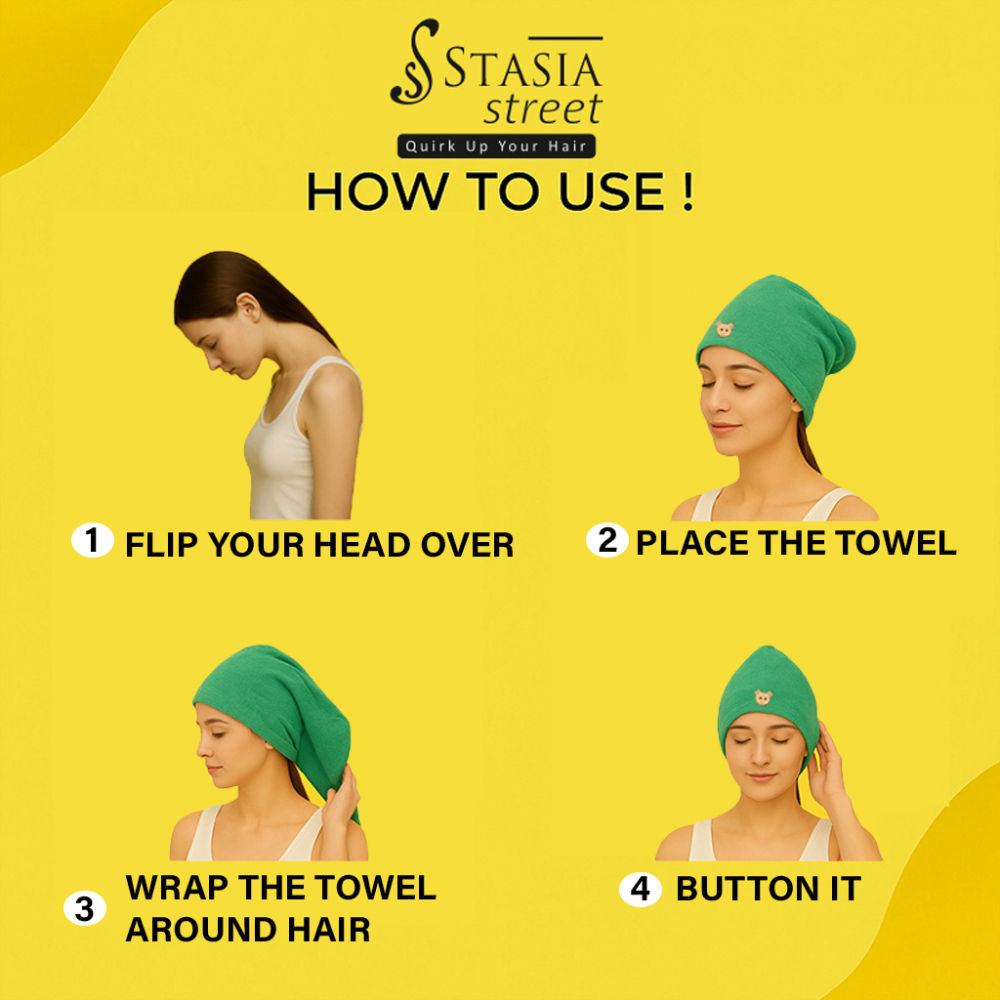 STASIA
street
Quirk Up Your Hair

HOW TO USE !

1 FLIP YOUR HEAD OVER

2 PLACE THE TOWEL

3 WRAP THE TOWEL AROUND HAIR

4 BUTTON IT