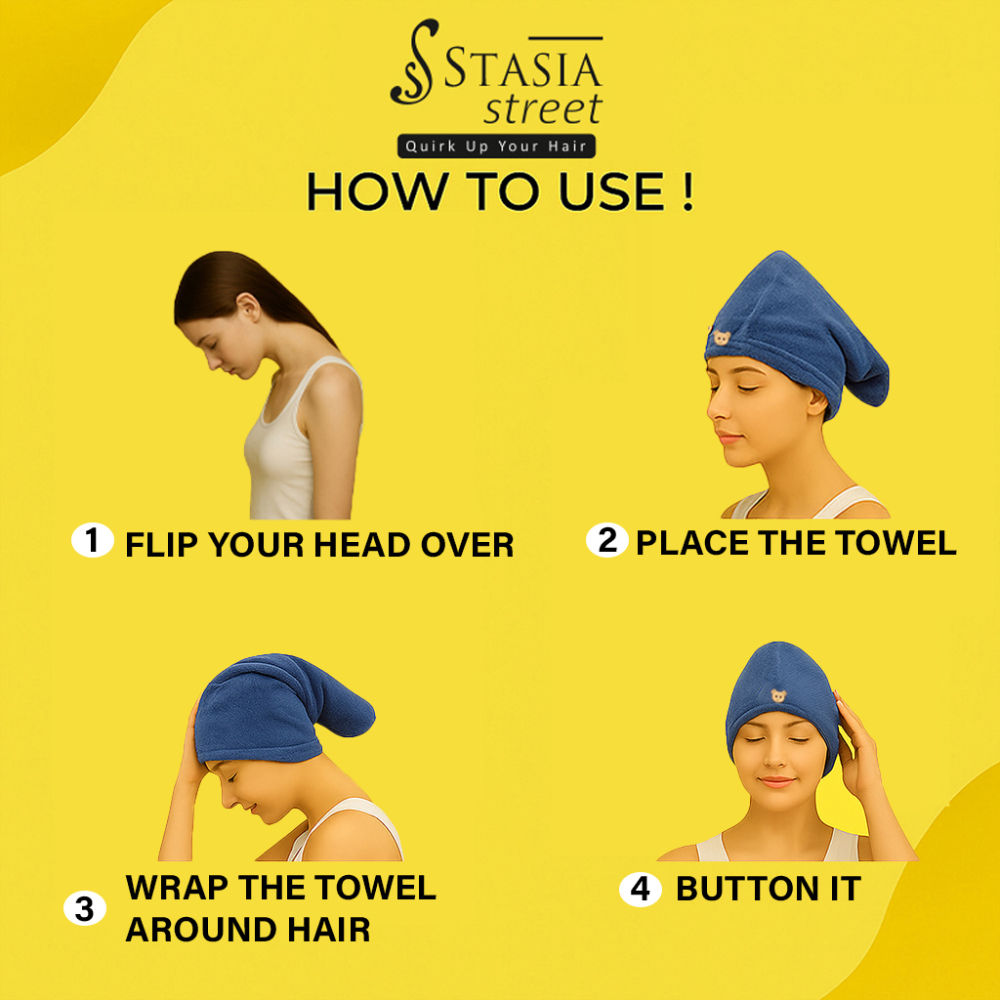 STASIA
street
Quirk Up Your Hair

HOW TO USE !

1 FLIP YOUR HEAD OVER

2 PLACE THE TOWEL

3 WRAP THE TOWEL AROUND HAIR

4 BUTTON IT