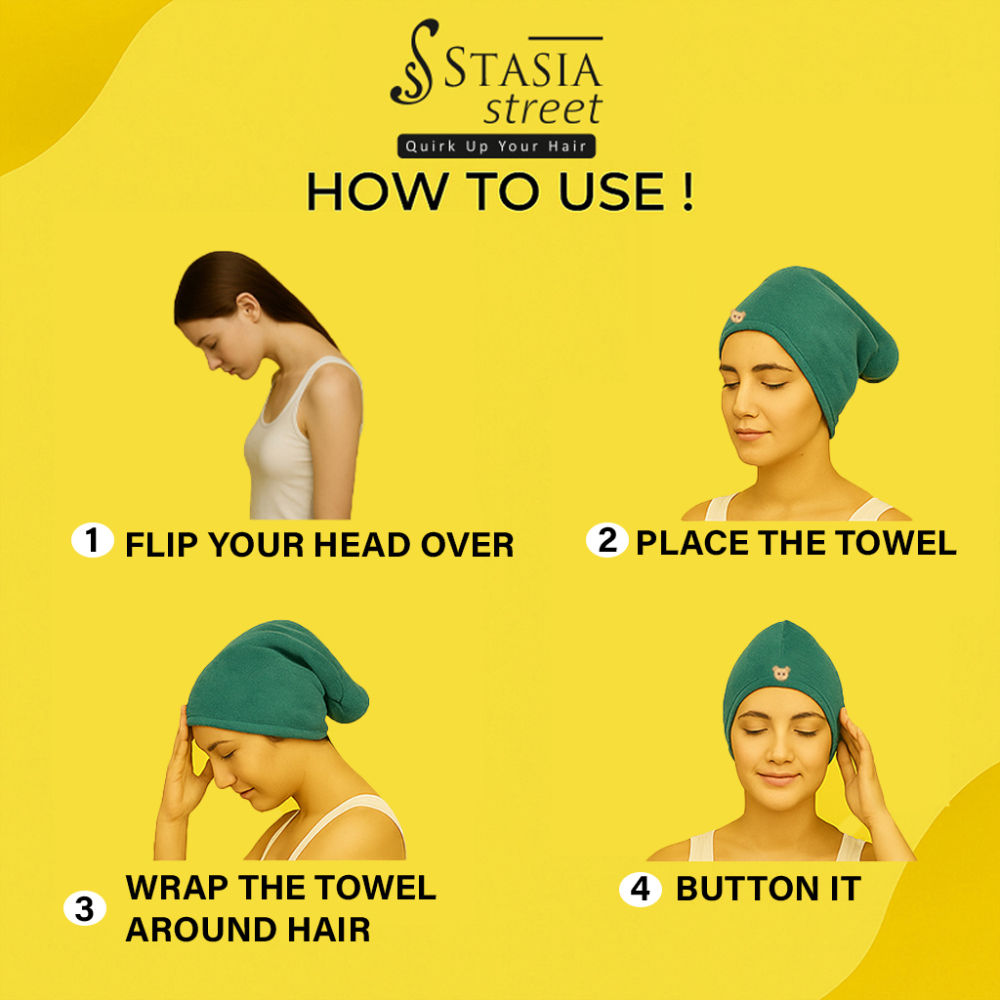 STASIA
street
Quirk Up Your Hair

HOW TO USE !

1 FLIP YOUR HEAD OVER

2 PLACE THE TOWEL

3 WRAP THE TOWEL AROUND HAIR

4 BUTTON IT