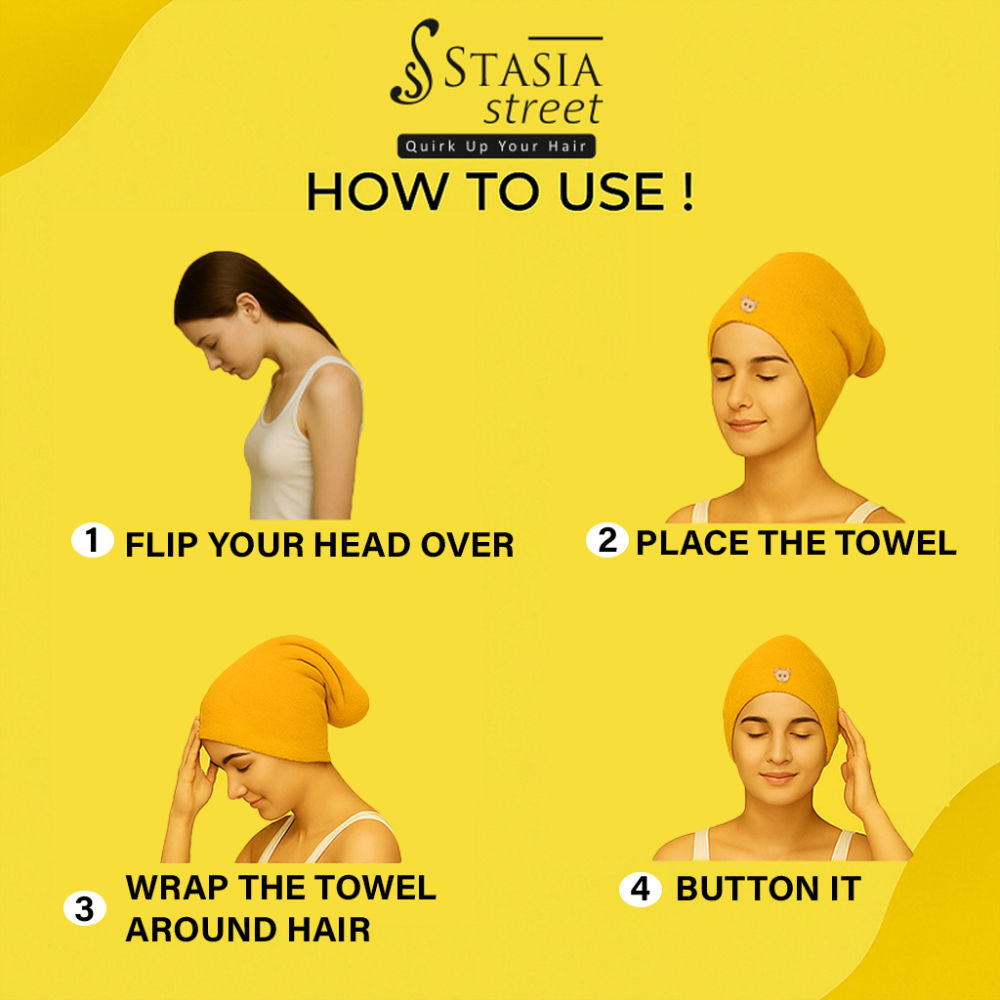 STASIA street
Quirk Up Your Hair
HOW TO USE !

1 FLIP YOUR HEAD OVER

2 PLACE THE TOWEL

3 WRAP THE TOWEL AROUND HAIR

4 BUTTON IT