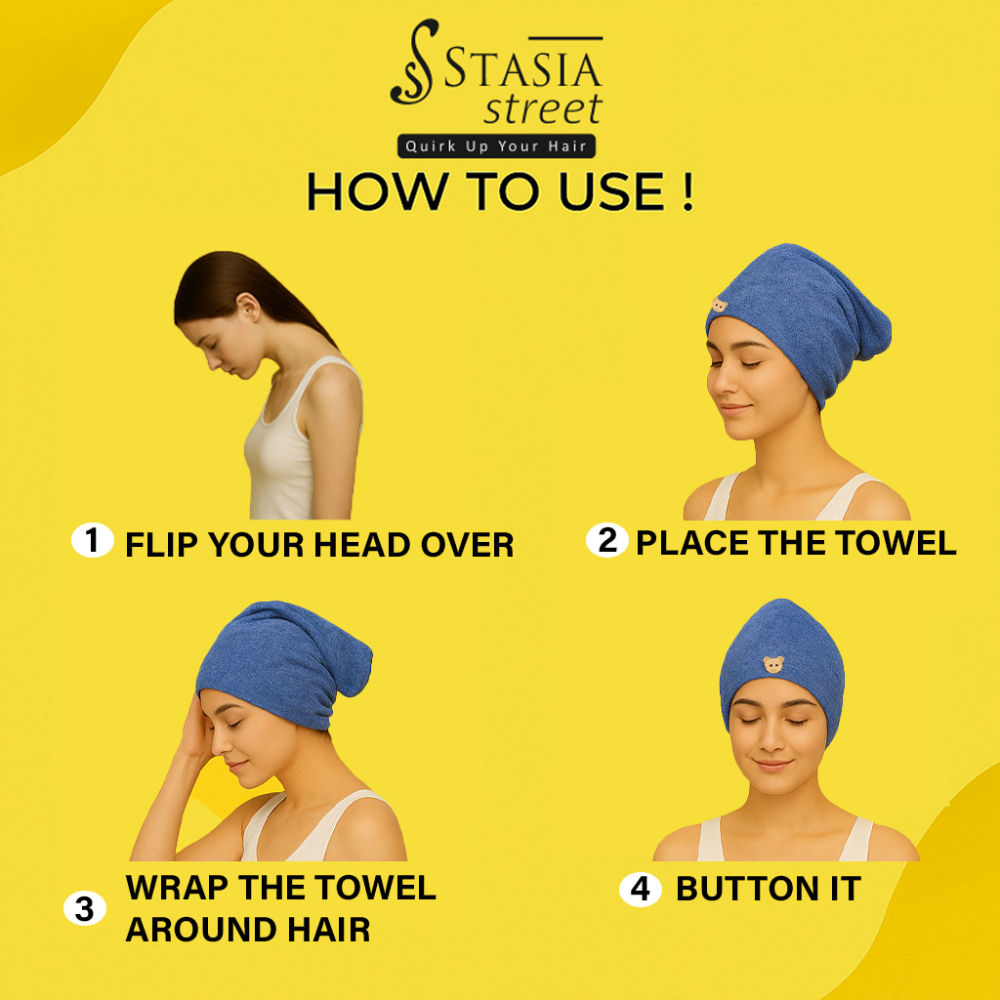 STASIA street
Quirk Up Your Hair

HOW TO USE !

1 FLIP YOUR HEAD OVER

2 PLACE THE TOWEL

3 WRAP THE TOWEL AROUND HAIR

4 BUTTON IT