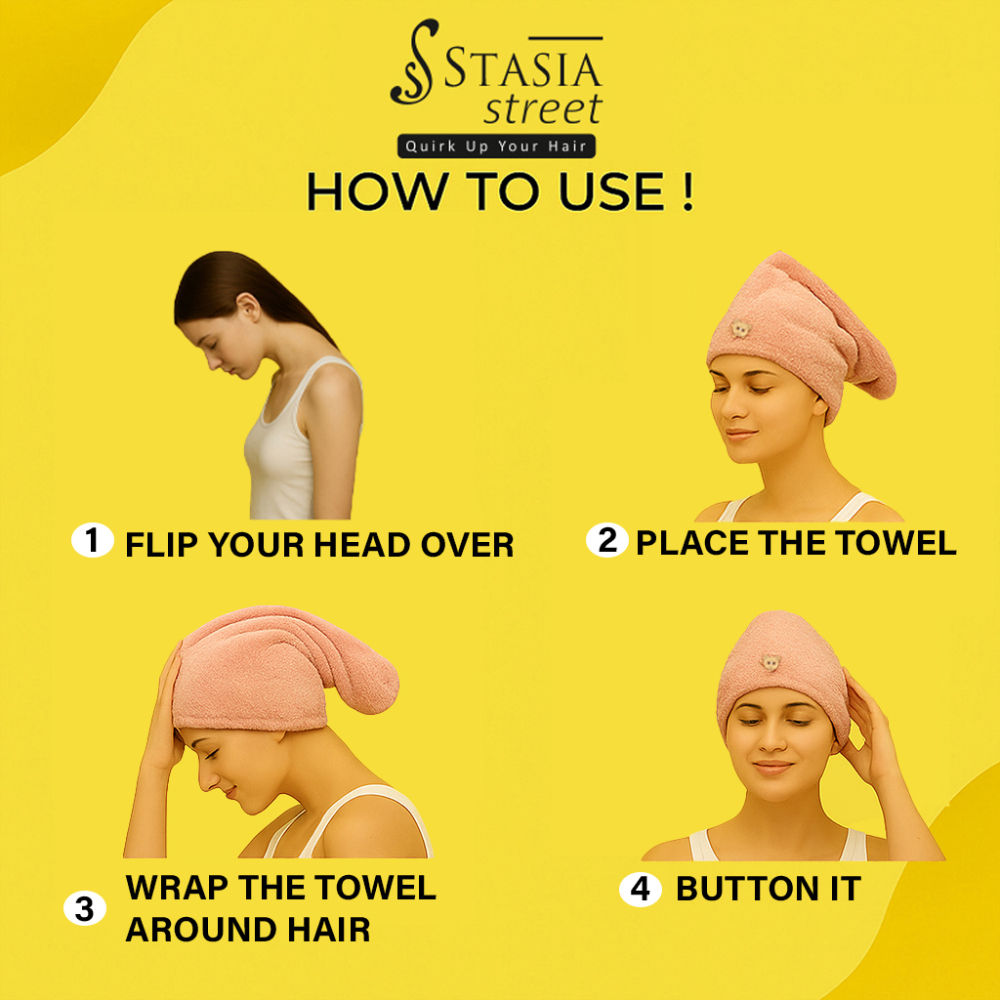 STASIA street
Quirk Up Your Hair

HOW TO USE !

1 FLIP YOUR HEAD OVER

2 PLACE THE TOWEL

3 WRAP THE TOWEL AROUND HAIR

4 BUTTON IT