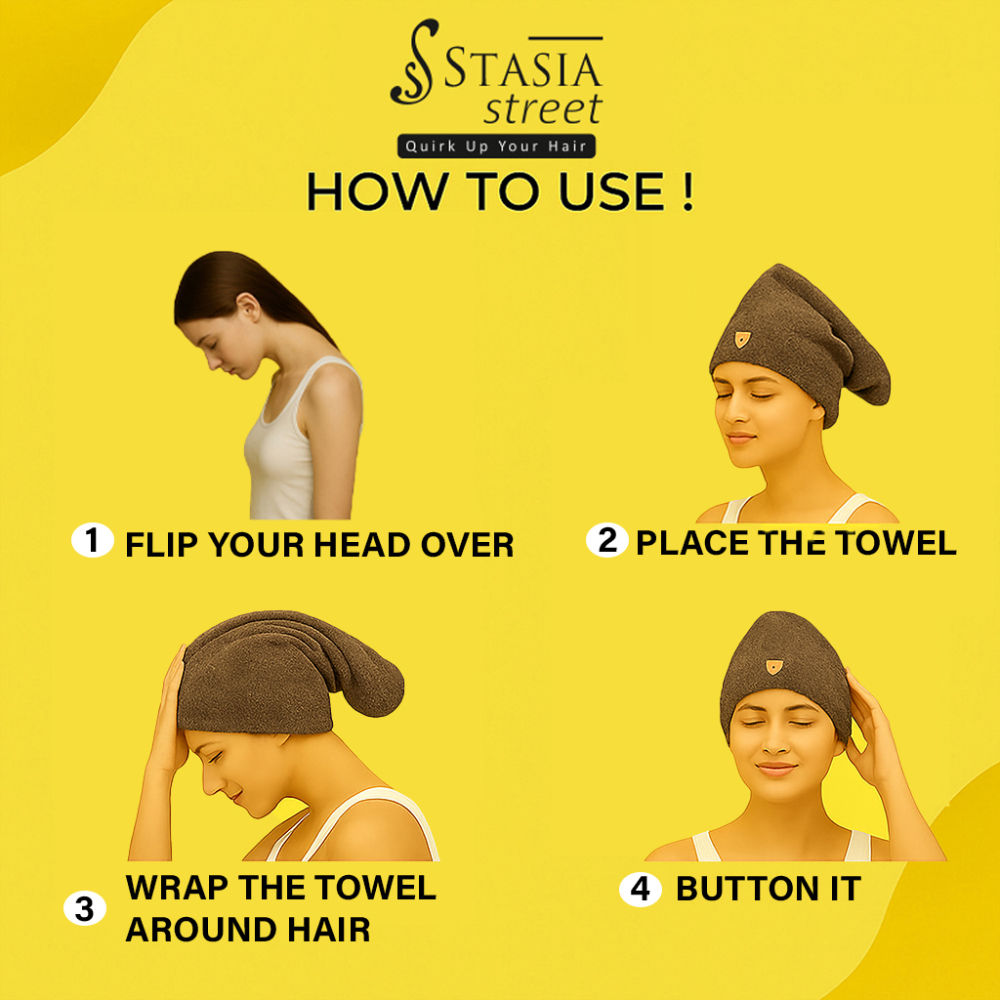 STASIA street
Quirk Up Your Hair

HOW TO USE !

1 FLIP YOUR HEAD OVER

2 PLACE THE TOWEL

3 WRAP THE TOWEL AROUND HAIR

4 BUTTON IT