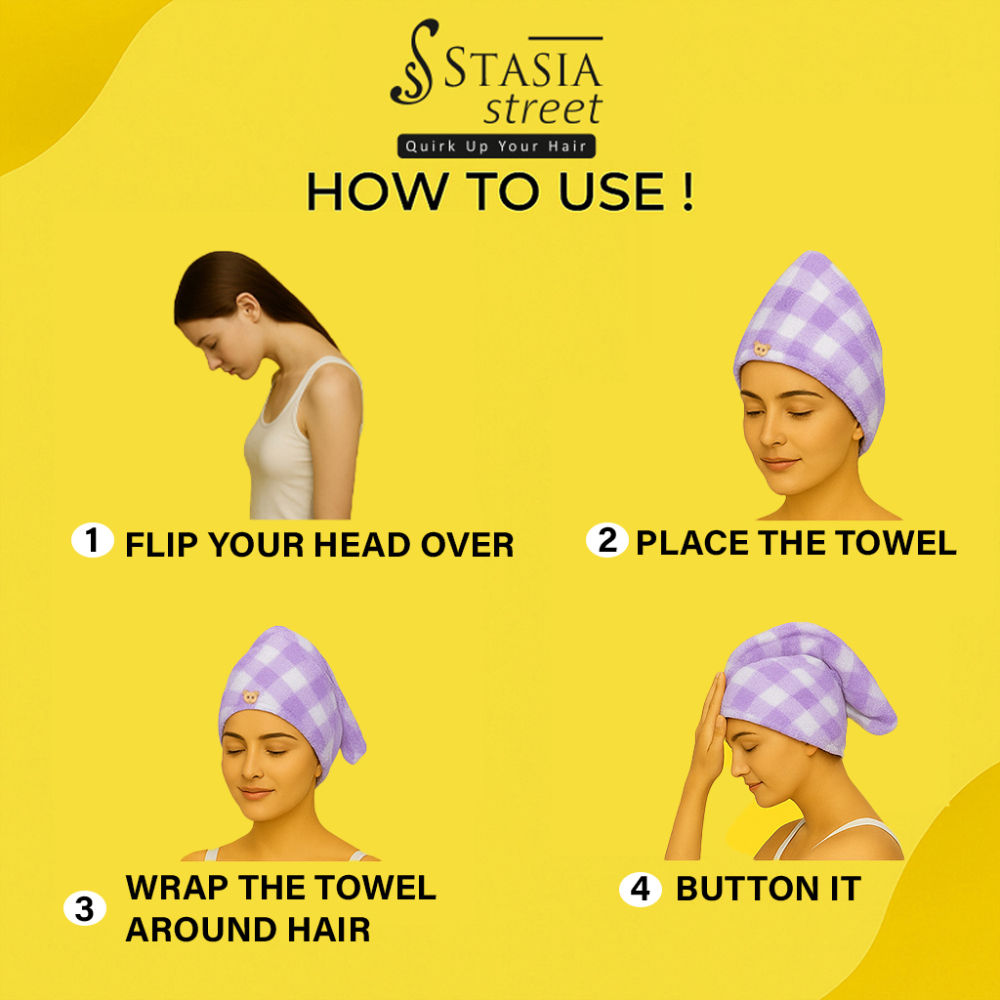 STASIA street
Quirk Up Your Hair
HOW TO USE !

1 FLIP YOUR HEAD OVER

2 PLACE THE TOWEL

3 WRAP THE TOWEL AROUND HAIR

4 BUTTON IT