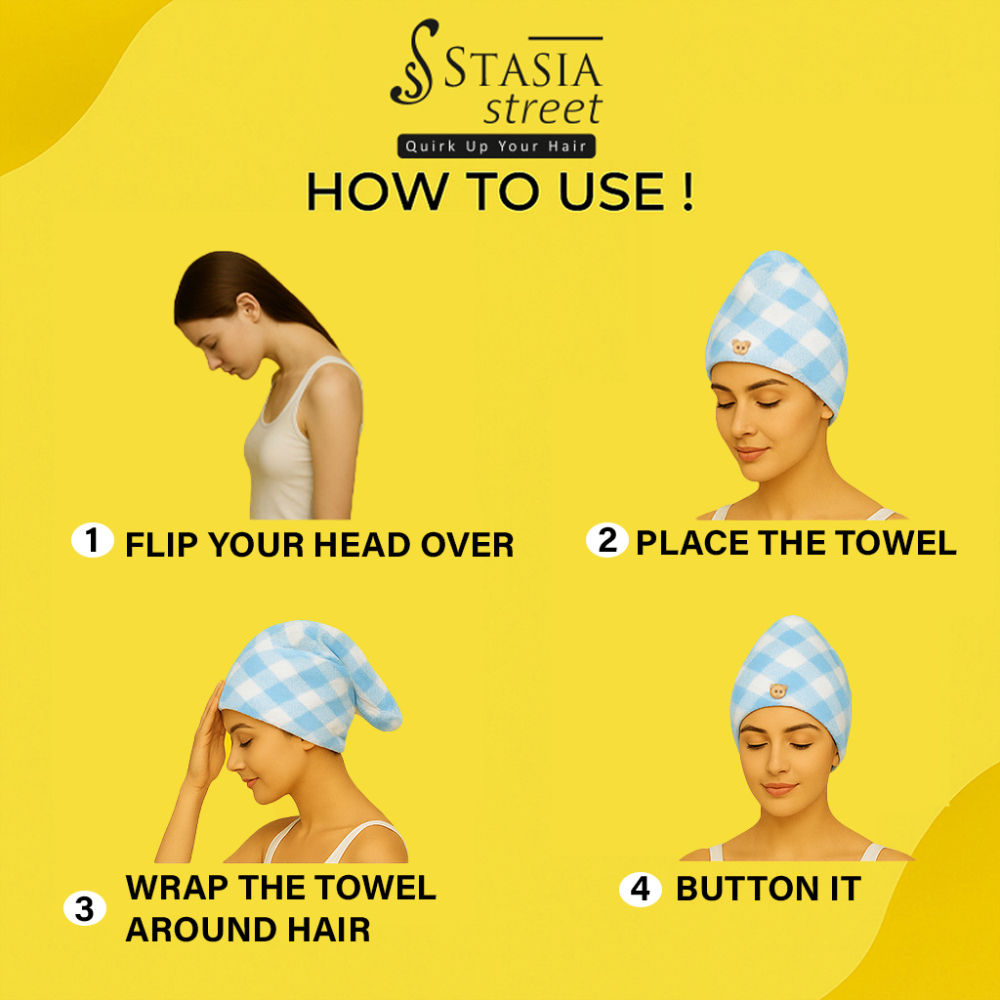 STASIA street
Quirk Up Your Hair
HOW TO USE !

1 FLIP YOUR HEAD OVER

2 PLACE THE TOWEL

3 WRAP THE TOWEL AROUND HAIR

4 BUTTON IT