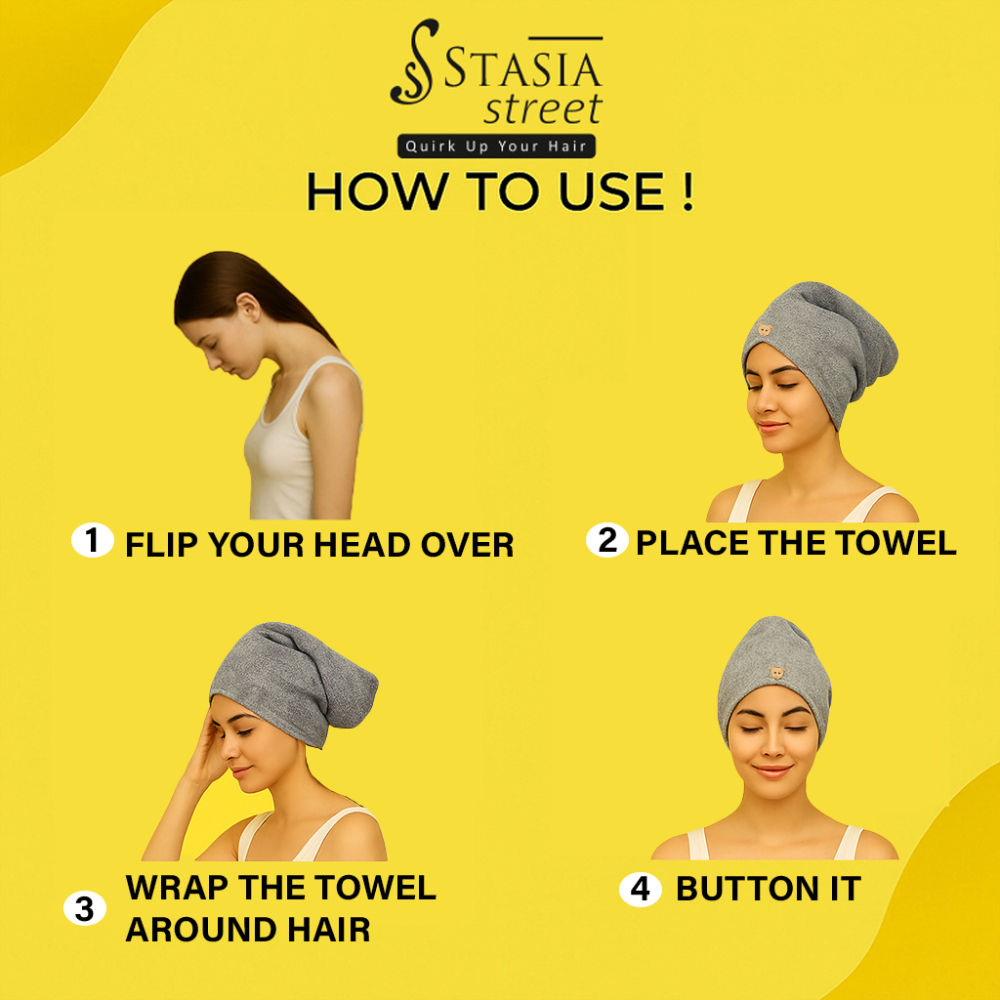 STASIA
street
Quirk Up Your Hair

HOW TO USE !

1 FLIP YOUR HEAD OVER

2 PLACE THE TOWEL

3 WRAP THE TOWEL AROUND HAIR

4 BUTTON IT