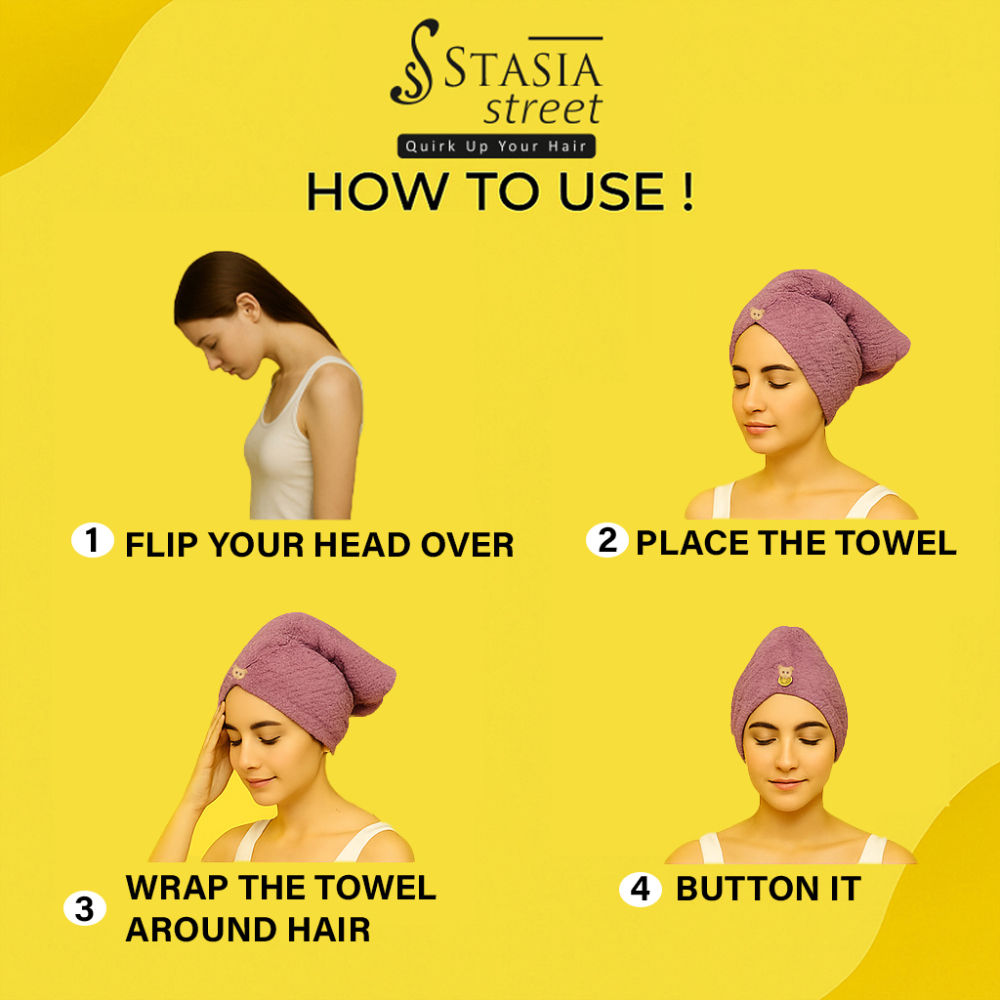 STASIA street

Quirk Up Your Hair

HOW TO USE !

1 FLIP YOUR HEAD OVER

2 PLACE THE TOWEL

3 WRAP THE TOWEL AROUND HAIR

4 BUTTON IT