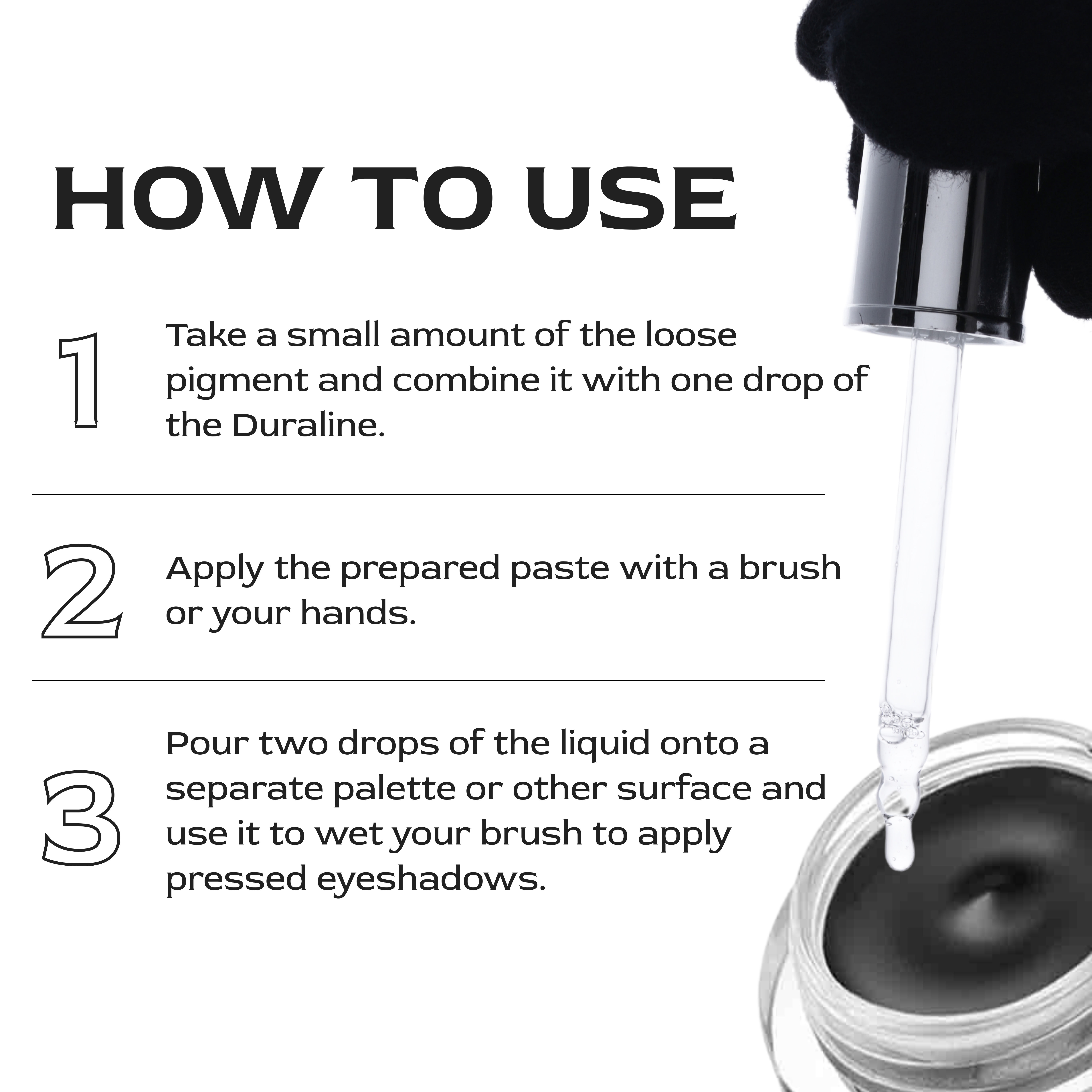 HOW TO USE

1
Take a small amount of the loose pigment and combine it with one drop of the Duraline.

2
Apply the prepared paste with a brush or your hands.

3
Pour two drops of the liquid onto a separate palette or other surface and use it to wet your brush to apply pressed eyeshadows.