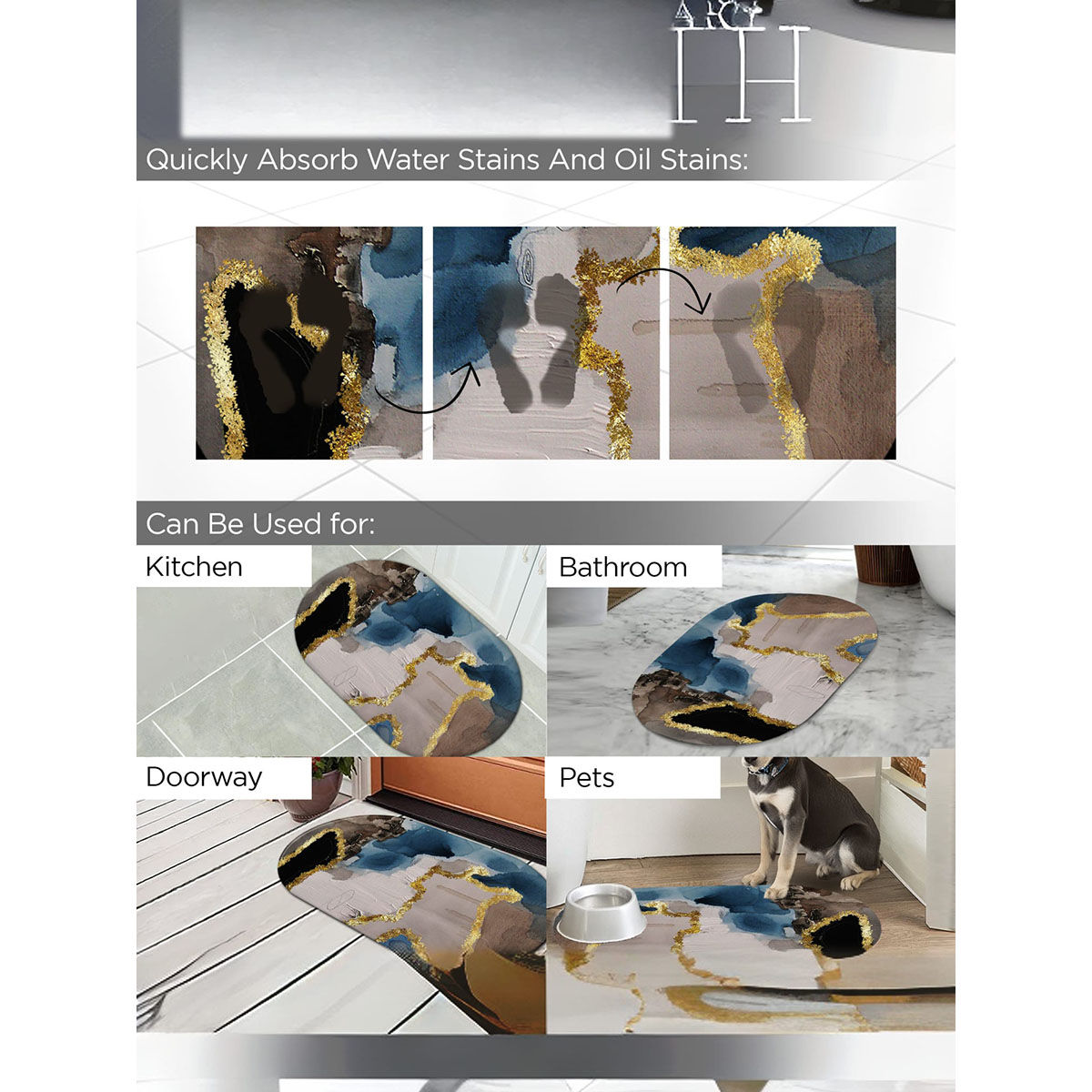 Quickly Absorb Water Stains And Oil Stains:

Can Be Used for:

Kitchen

Bathroom

Doorway

Pets