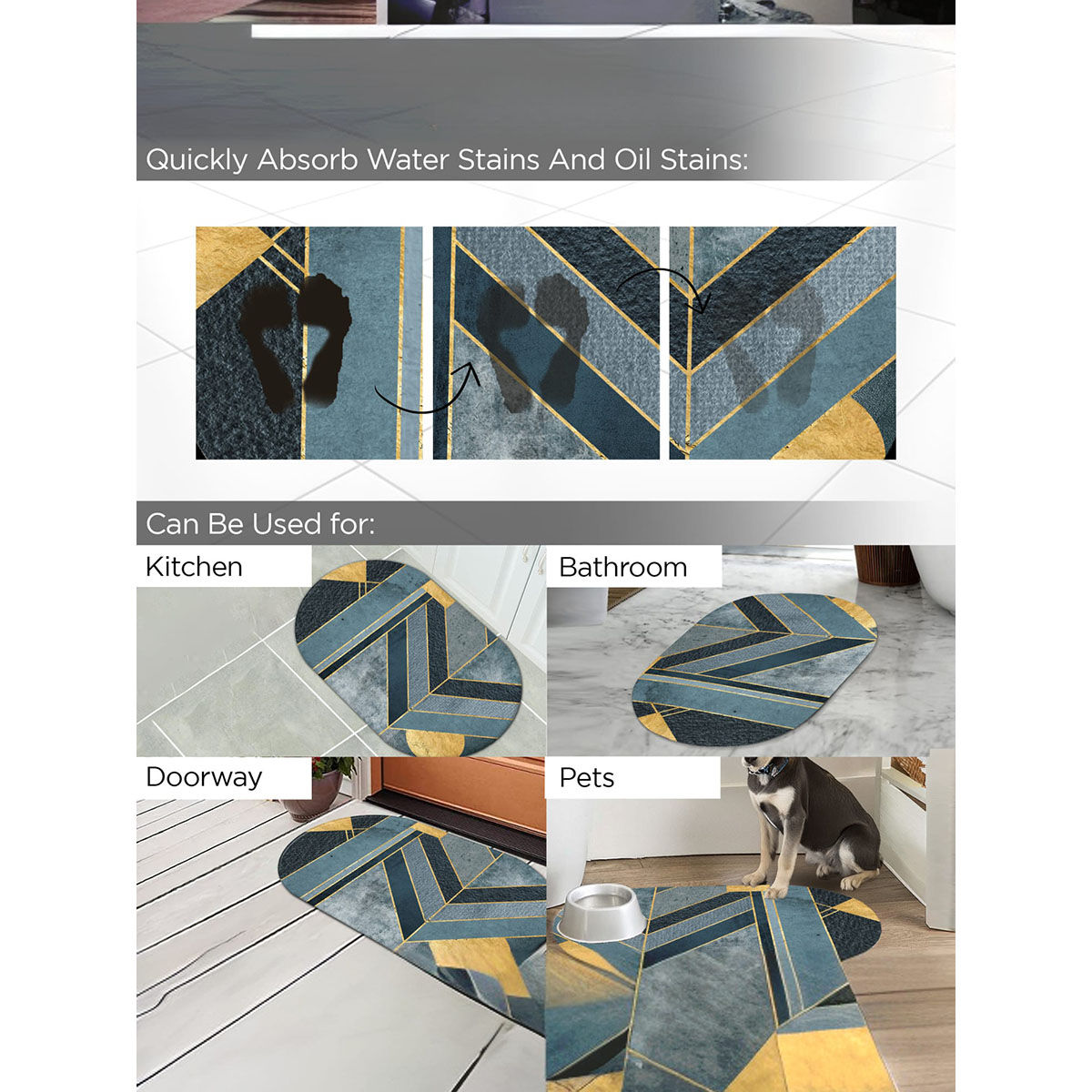 Quickly Absorb Water Stains And Oil Stains:

Can Be Used for:

Kitchen

Bathroom

Doorway

Pets