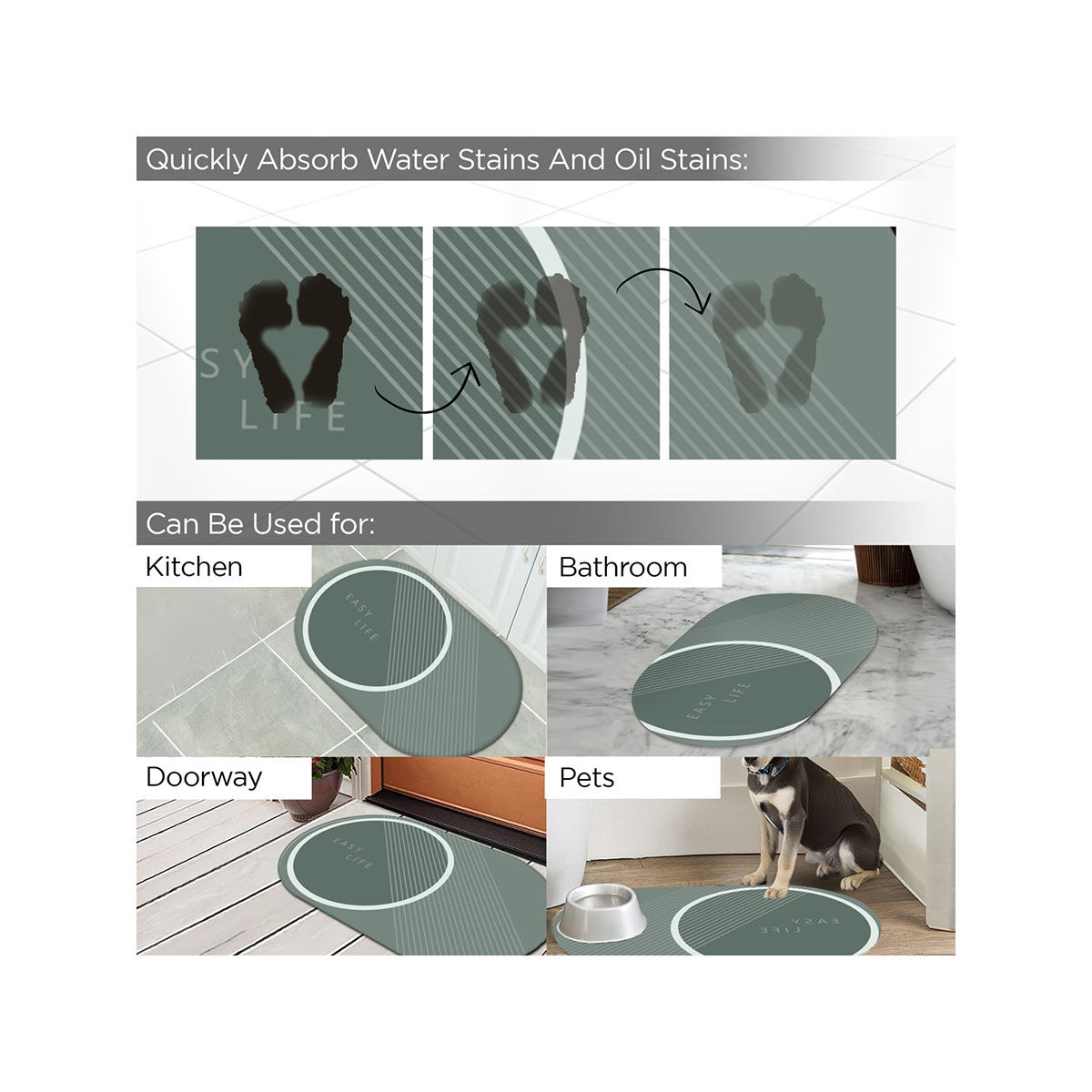 Quickly Absorb Water Stains And Oil Stains:

SY
LIFE

Can Be Used for:

Kitchen

EASY
LIFE

Bathroom

EASY
LIFE

Doorway

EASY
LIFE

Pets

EASY
LIFE