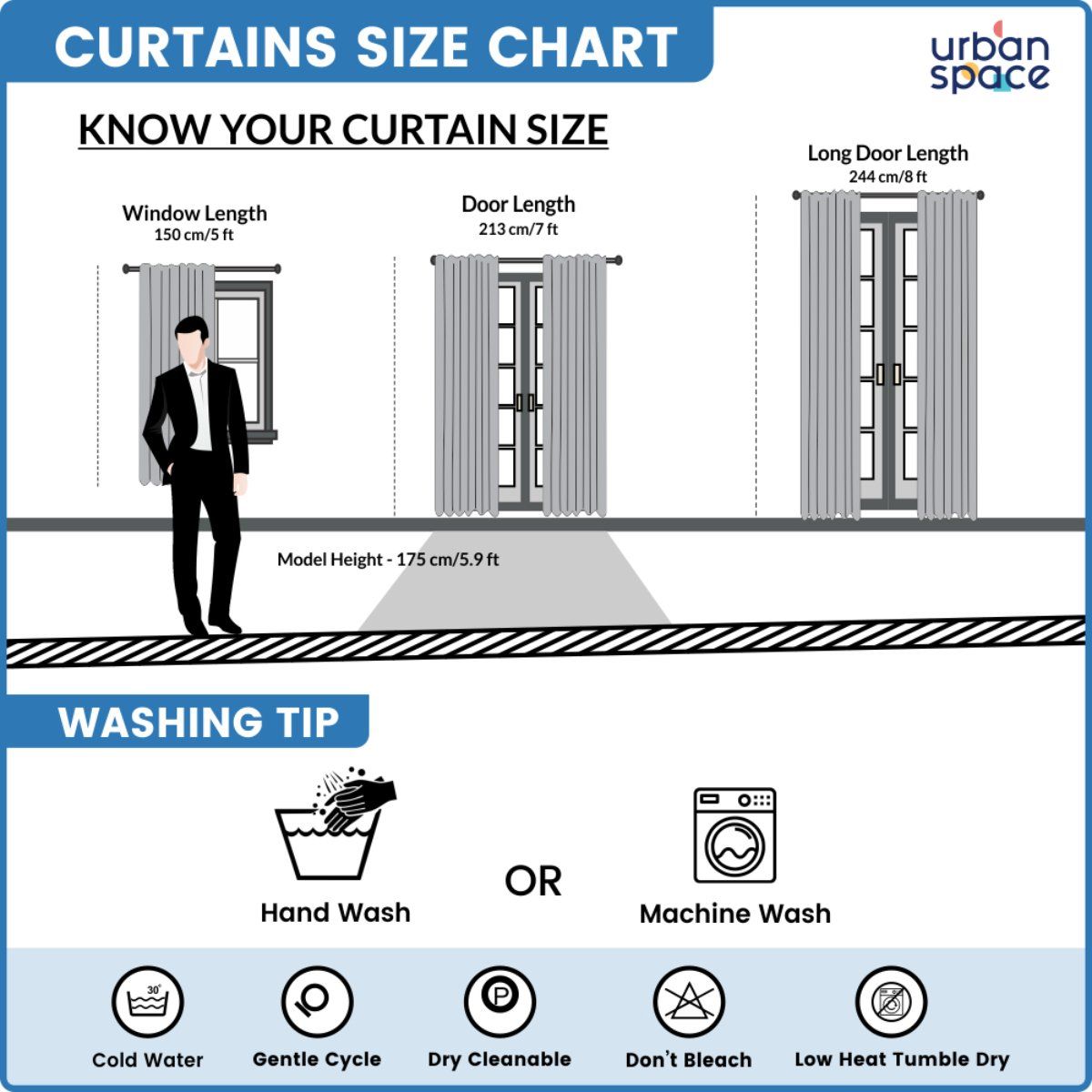 CURTAINS SIZE CHART

urban space

KNOW YOUR CURTAIN SIZE

Window Length
150 cm/5 ft

Door Length
213 cm/7 ft

Long Door Length
244 cm/8 ft

Model Height - 175 cm/5.9 ft

WASHING TIP

Hand Wash

OR

Machine Wash

30°

Cold Water

Gentle Cycle

P

Dry Cleanable

Don't Bleach

Low Heat Tumble Dry