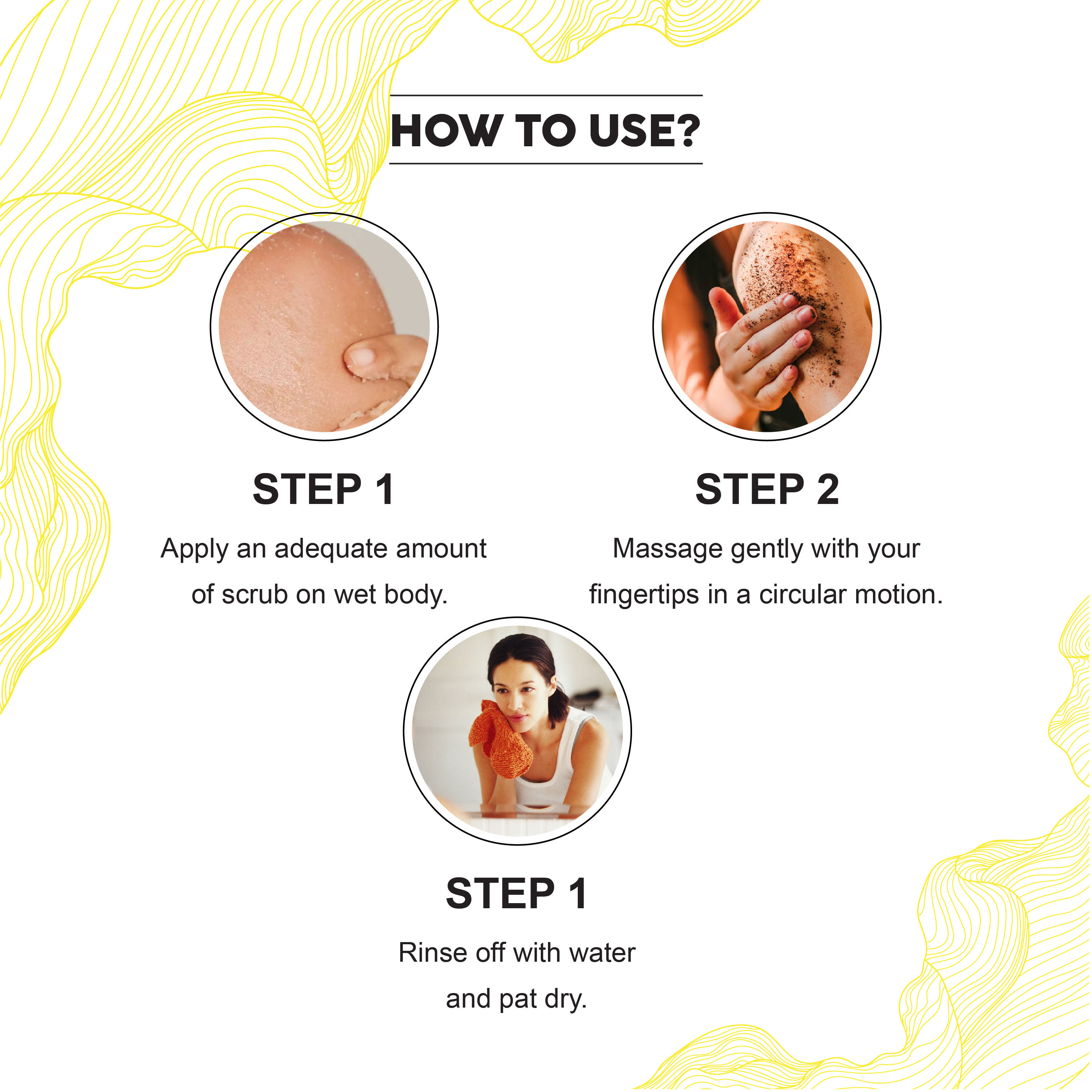 HOW TO USE?

STEP 1

Apply an adequate amount of scrub on wet body.

STEP 2

Massage gently with your fingertips in a circular motion.

STEP 1

Rinse off with water and pat dry.