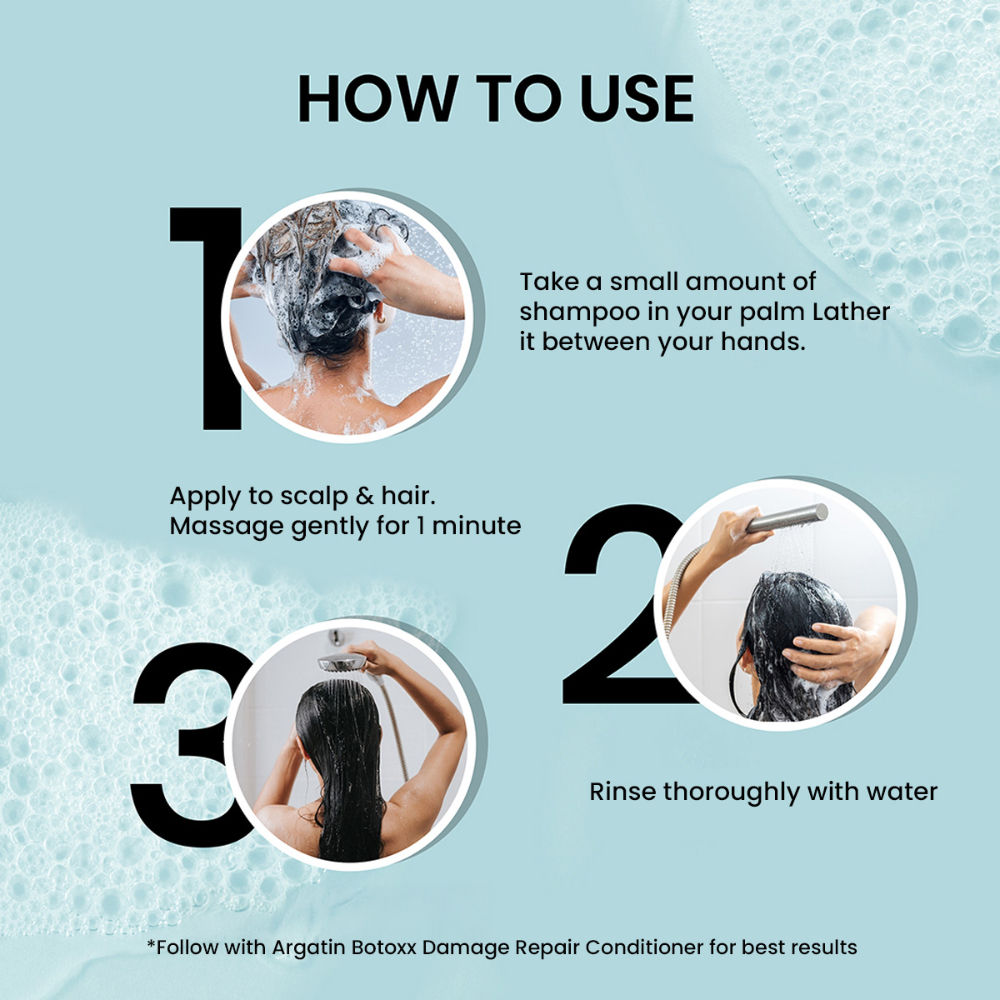 HOW TO USE

1

Take a small amount of shampoo in your palm Lather it between your hands.

Apply to scalp & hair. Massage gently for 1 minute

2

3

Rinse thoroughly with water

*Follow with Argatin Botoxx Damage Repair Conditioner for best results