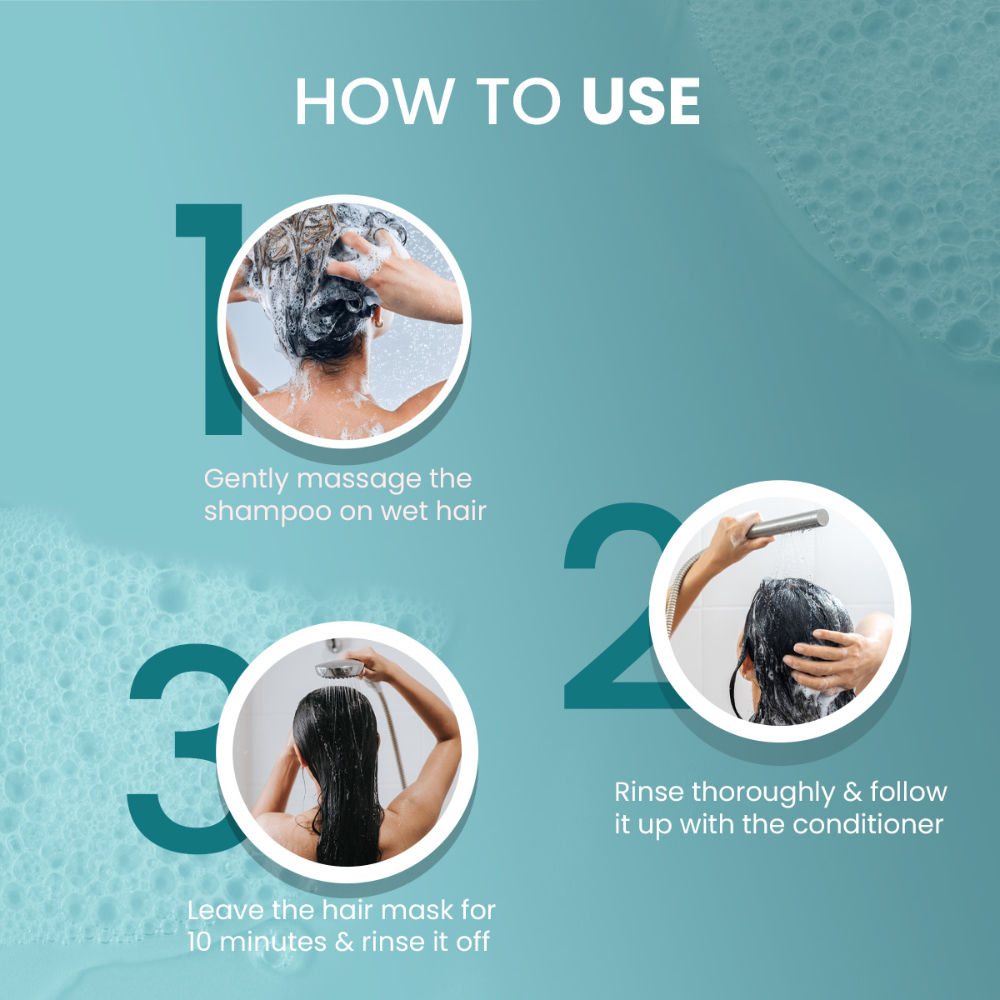 HOW TO USE

1

Gently massage the shampoo on wet hair

2

Rinse thoroughly & follow it up with the conditioner

3

Leave the hair mask for 10 minutes & rinse it off