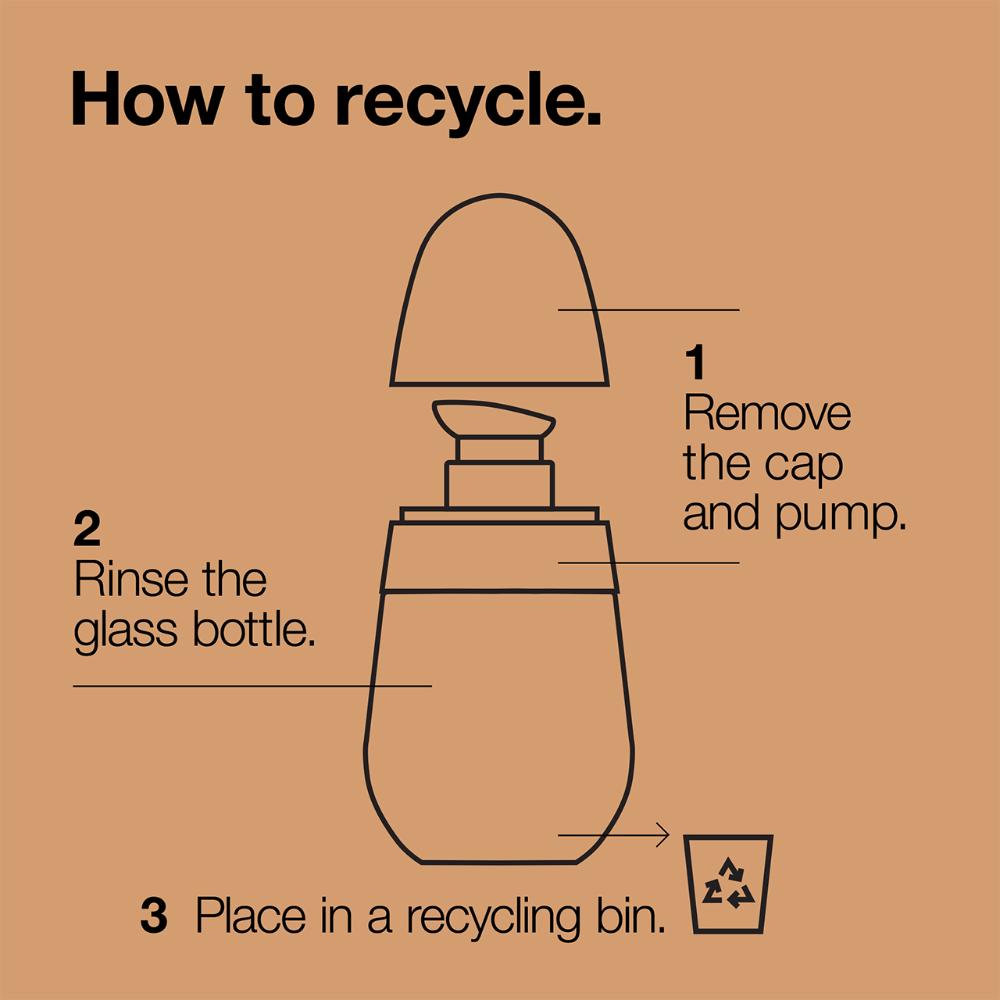 How to recycle.

1
Remove the cap and pump.

2
Rinse the glass bottle.

3 Place in a recycling bin.