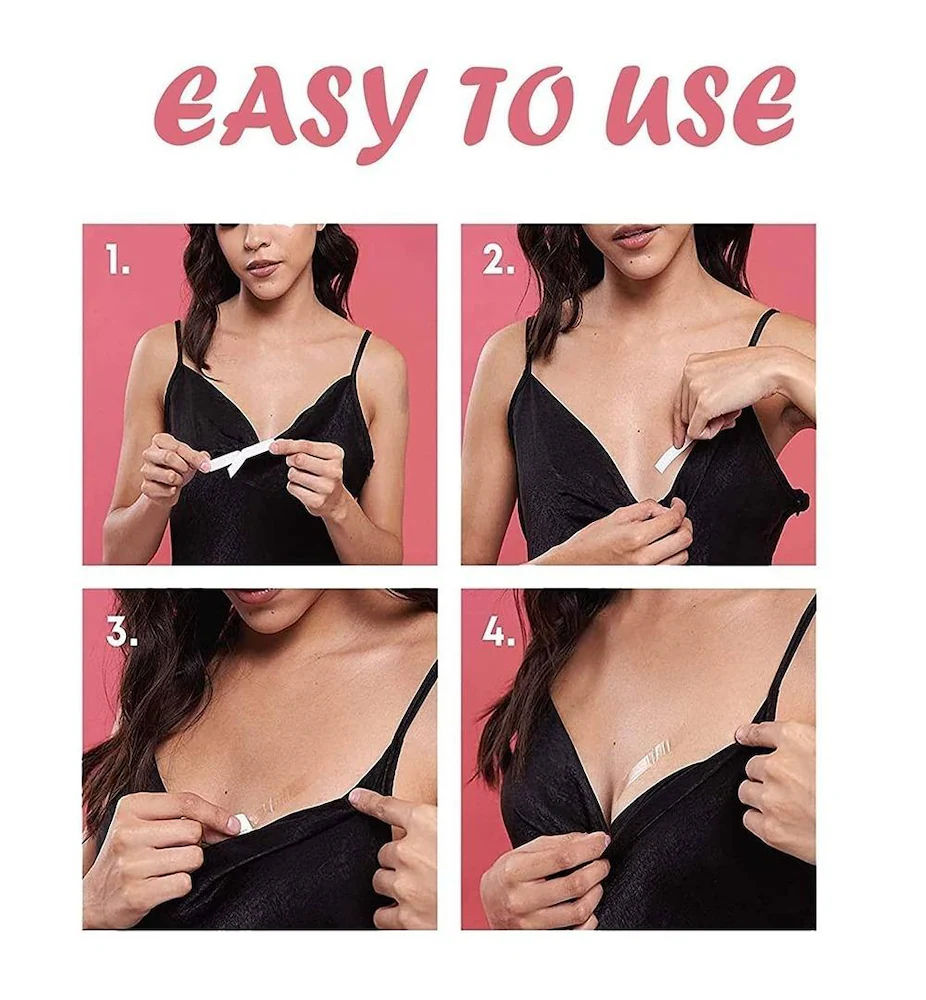 EASY TO USE

1.

2.

3.

4.