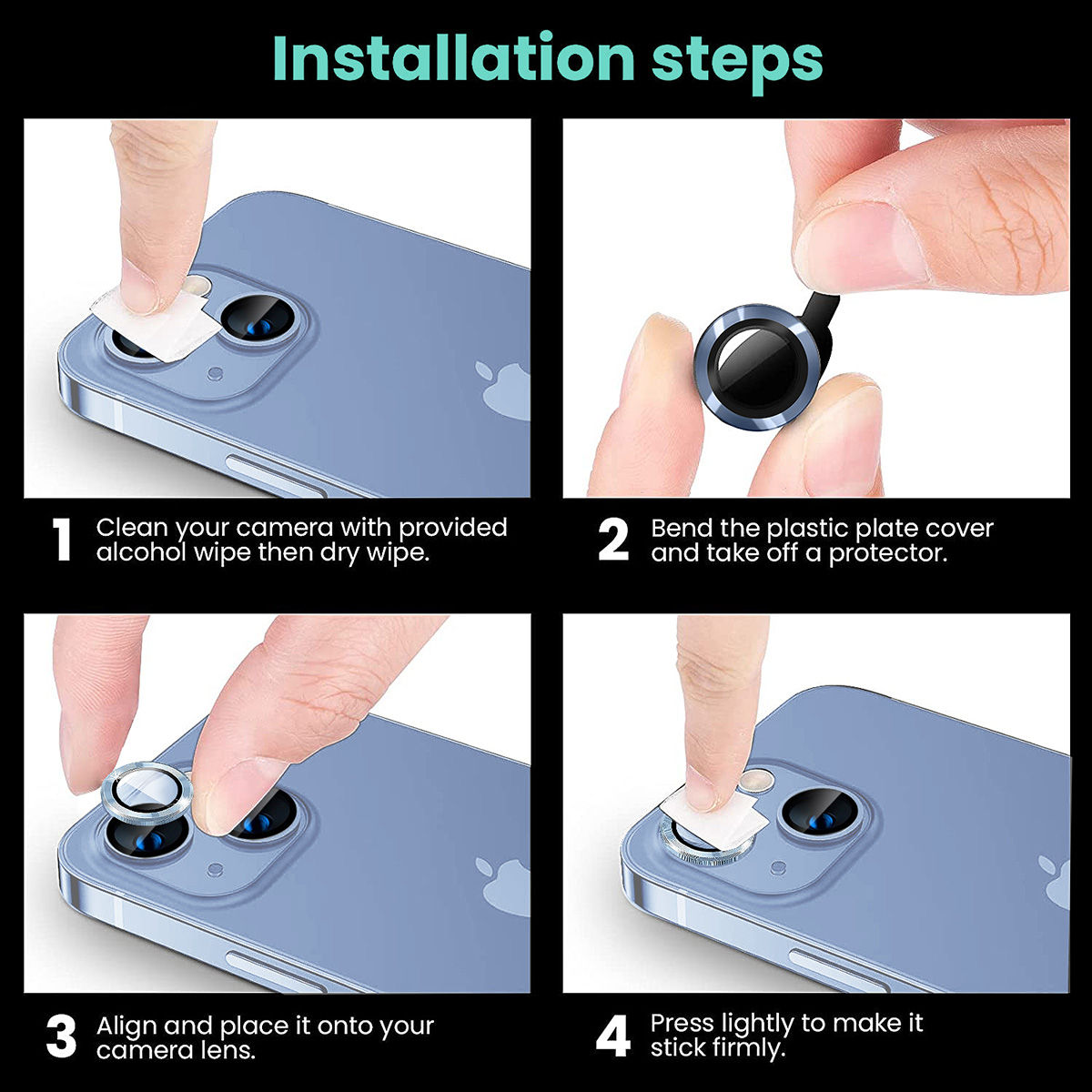 Installation steps

1 Clean your camera with provided alcohol wipe then dry wipe.

2 Bend the plastic plate cover and take off a protector.

3 Align and place it onto your camera lens.

4 Press lightly to make it stick firmly.