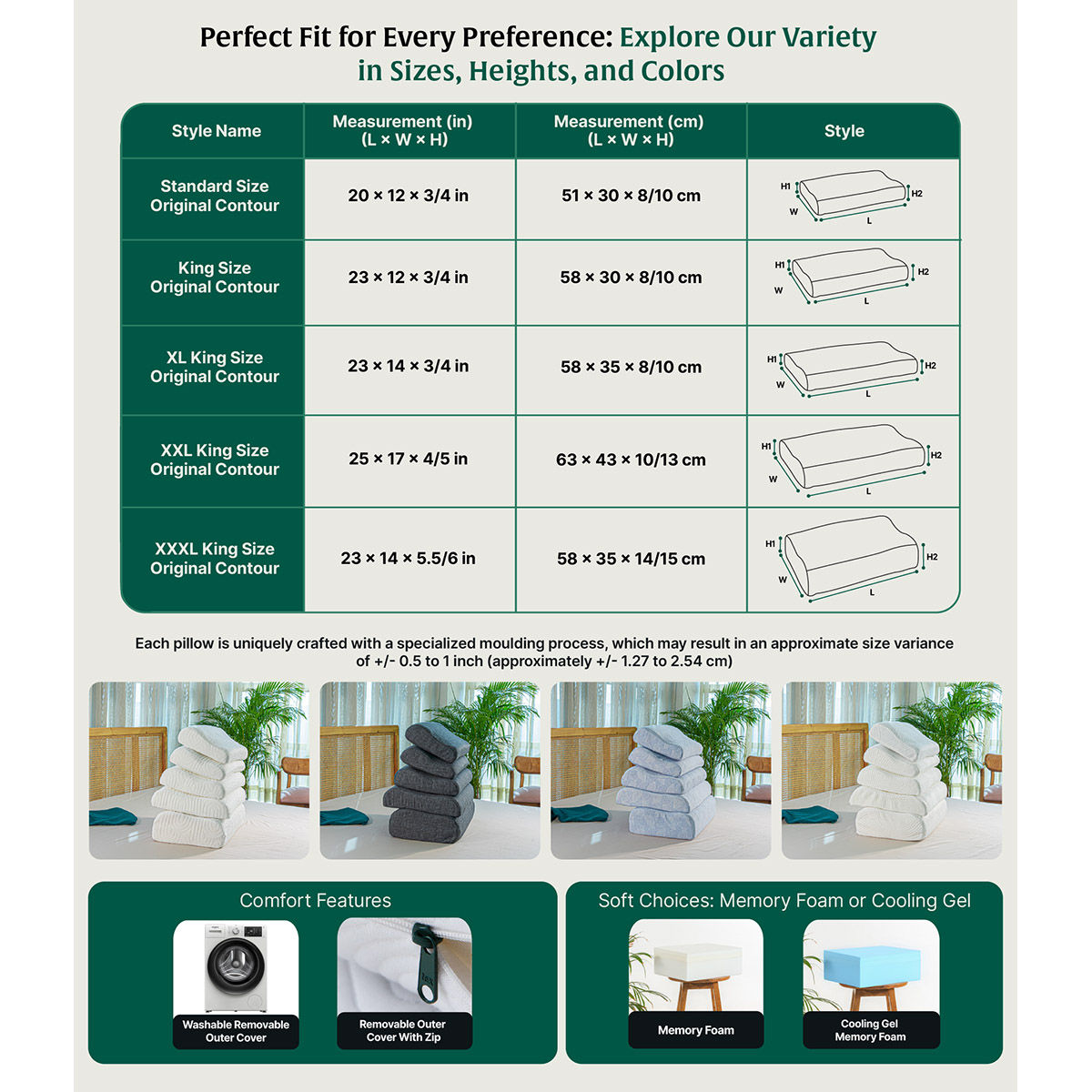 Perfect Fit for Every Preference: Explore Our Variety in Sizes, Heights, and Colors

| Style Name | Measurement (in) (L × W × H) | Measurement (cm) (L × W × H) | Style |
|---|---|---|---|
| Standard Size Original Contour | 20 × 12 × 3/4 in | 51 × 30 × 8/10 cm | H1 H2 W L |
| King Size Original Contour | 23 × 12 × 3/4 in | 58 × 30 × 8/10 cm | H1 H2 W L |
| XL King Size Original Contour | 23 × 14 × 3/4 in | 58 × 35 × 8/10 cm | H1 H2 W L |
| XXL King Size Original Contour | 25 × 17 × 4/5 in | 63 × 43 × 10/13 cm | H1 H2 W L |
| XXXL King Size Original Contour | 23 × 14 × 5.5/6 in | 58 × 35 × 14/15 cm | H1 H2 W L |

Each pillow is uniquely crafted with a specialized moulding process, which may result in an approximate size variance of +/- 0.5 to 1 inch (approximately +/- 1.27 to 2.54 cm)

Comfort Features

Washable Removable Outer Cover

Removable Outer Cover With Zip

Soft Choices: Memory Foam or Cooling Gel

Memory Foam

Cooling Gel Memory Foam