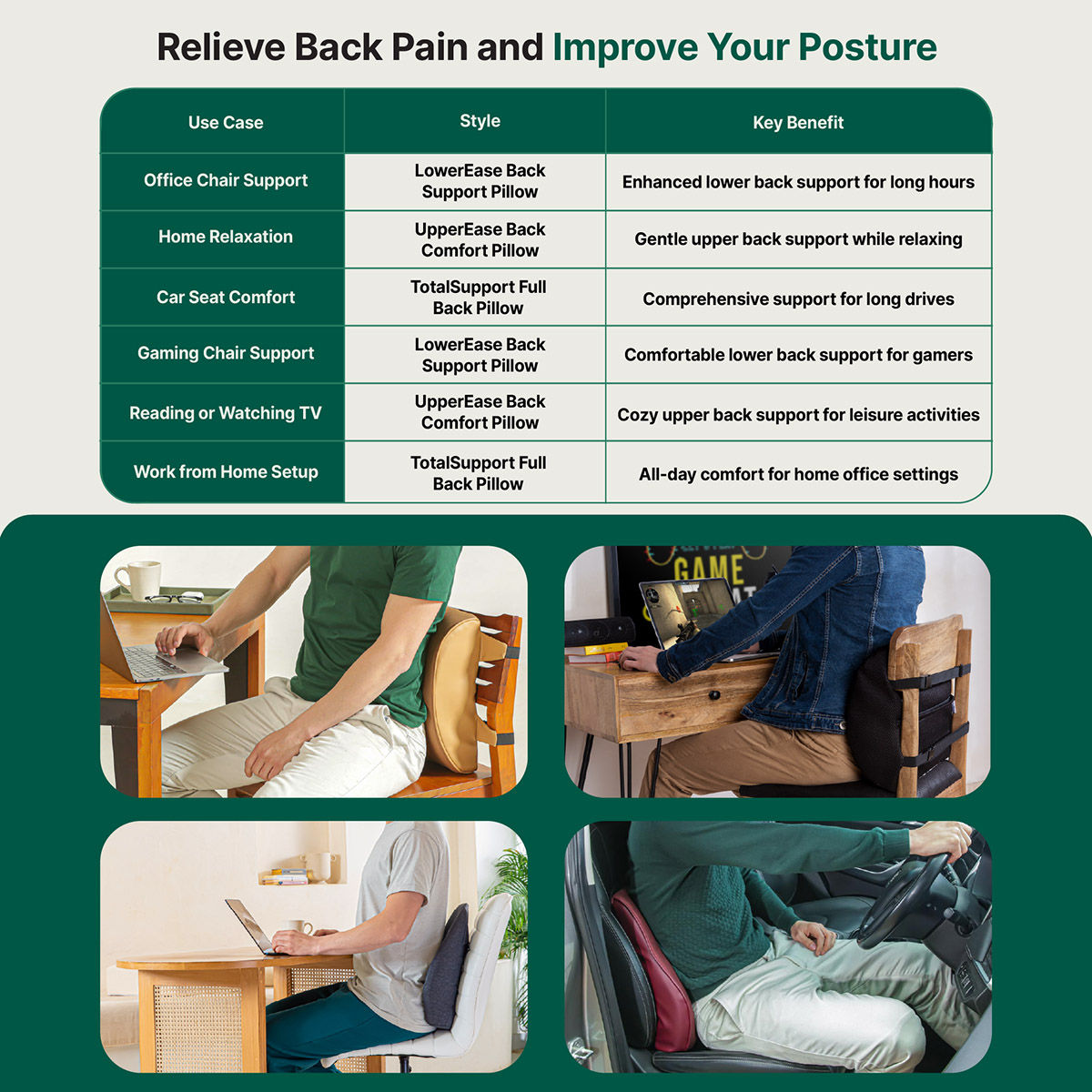 Relieve Back Pain and Improve Your Posture

| Use Case | Style | Key Benefit |
|---|---|---|
| Office Chair Support | LowerEase Back Support Pillow | Enhanced lower back support for long hours |
| Home Relaxation | UpperEase Back Comfort Pillow | Gentle upper back support while relaxing |
| Car Seat Comfort | TotalSupport Full Back Pillow | Comprehensive support for long drives |
| Gaming Chair Support | LowerEase Back Support Pillow | Comfortable lower back support for gamers |
| Reading or Watching TV | UpperEase Back Comfort Pillow | Cozy upper back support for leisure activities |
| Work from Home Setup | TotalSupport Full Back Pillow | All-day comfort for home office settings |

GAME