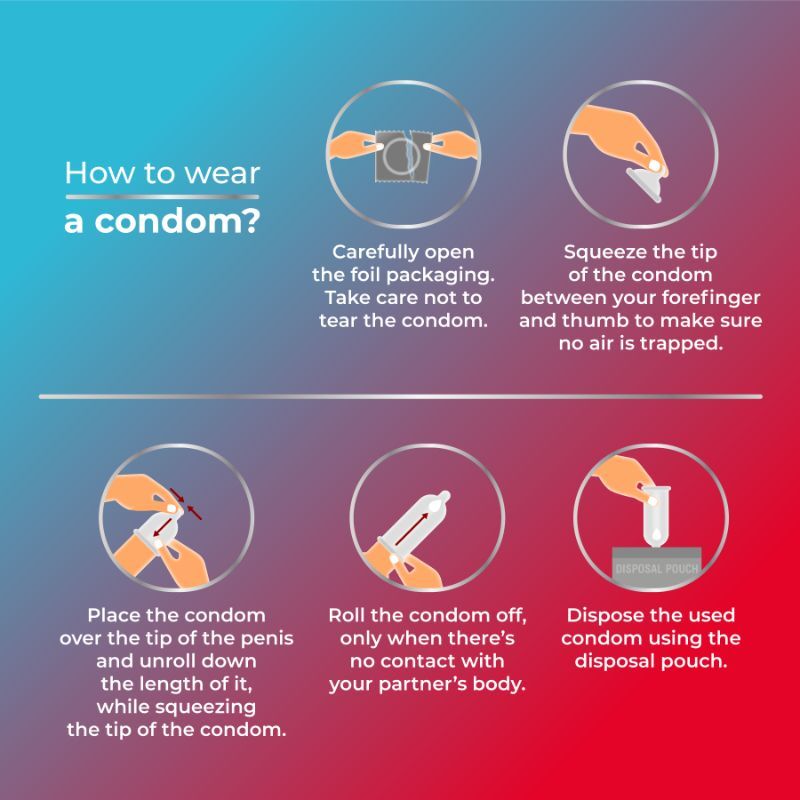 How to wear
a condom?

Carefully open the foil packaging. Take care not to tear the condom.

Squeeze the tip of the condom between your forefinger and thumb to make sure no air is trapped.

Place the condom over the tip of the penis and unroll down the length of it, while squeezing the tip of the condom.

Roll the condom off, only when there's no contact with your partner's body.

DISPOSAL POUCH

Dispose the used condom using the disposal pouch.