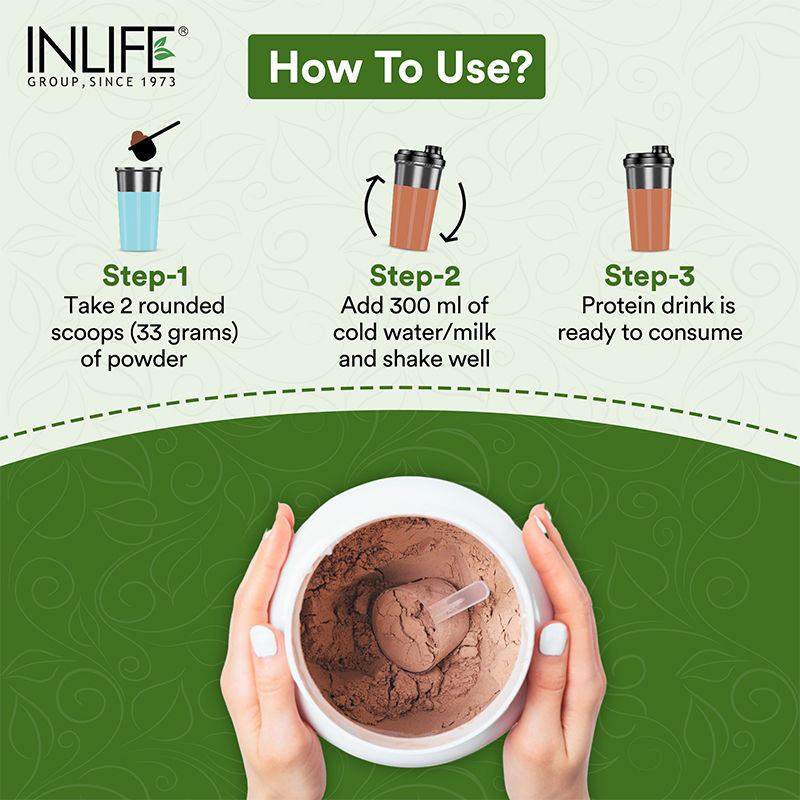 INLIFE®
GROUP, SINCE 1973

How To Use?

Step-1
Take 2 rounded scoops (33 grams) of powder

Step-2
Add 300 ml of cold water/milk and shake well

Step-3
Protein drink is ready to consume