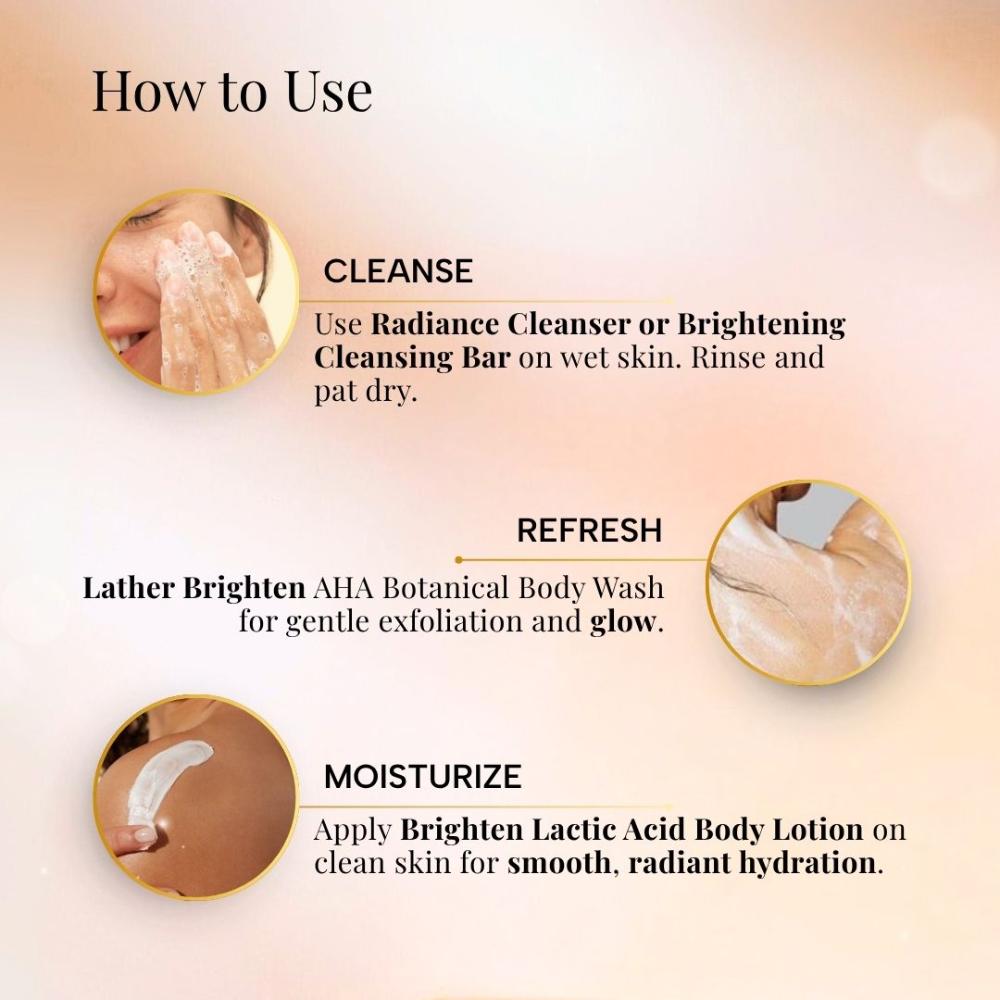 How to Use

CLEANSE

Use Radiance Cleanser or Brightening Cleansing Bar on wet skin. Rinse and pat dry.

REFRESH

Lather Brighten AHA Botanical Body Wash for gentle exfoliation and glow.

MOISTURIZE

Apply Brighten Lactic Acid Body Lotion on clean skin for smooth, radiant hydration.