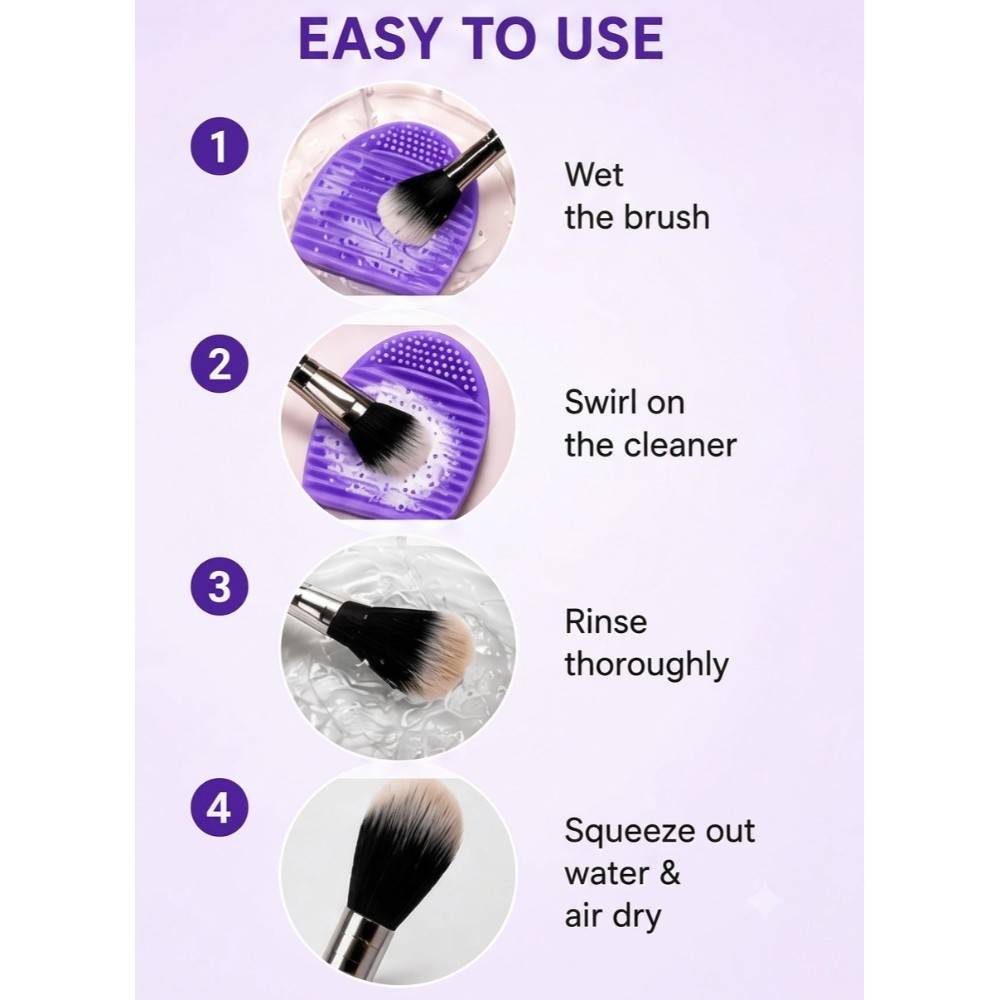 EASY TO USE

1

Wet the brush

2

Swirl on the cleaner

3

Rinse thoroughly

4

Squeeze out water & air dry