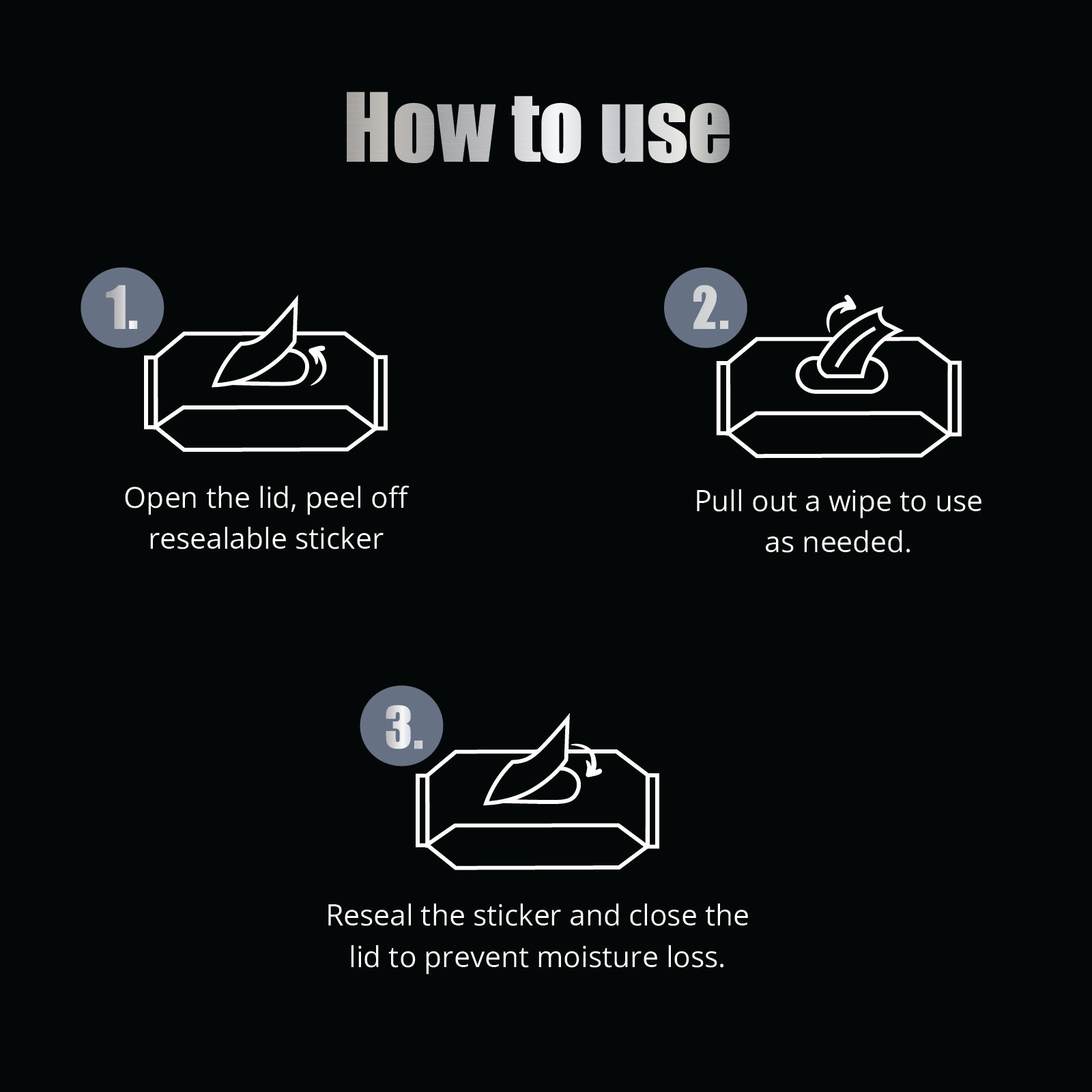 How to use

1.

Open the lid, peel off resealable sticker

2.

Pull out a wipe to use as needed.

3.

Reseal the sticker and close the lid to prevent moisture loss.