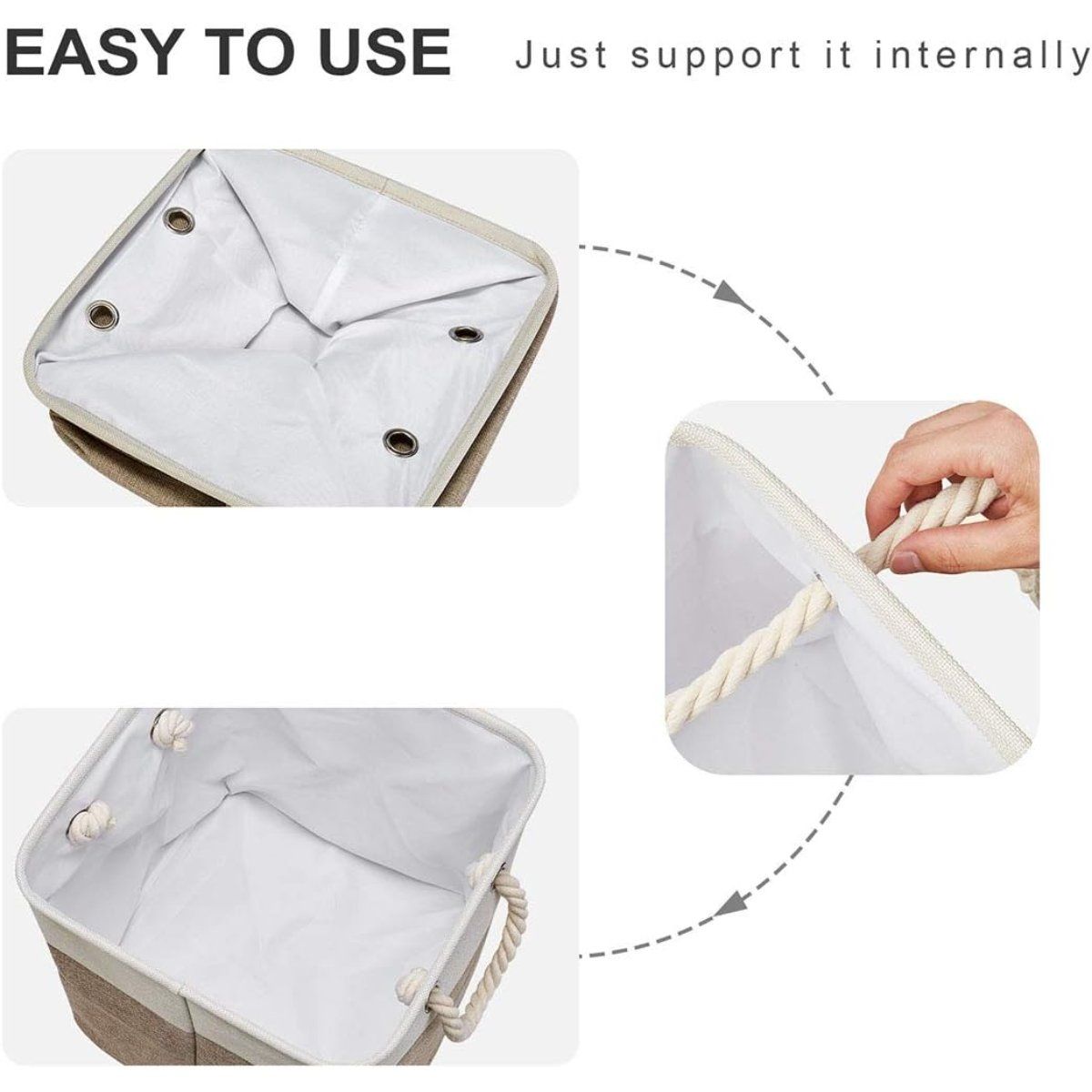 EASY TO USE Just support it internally