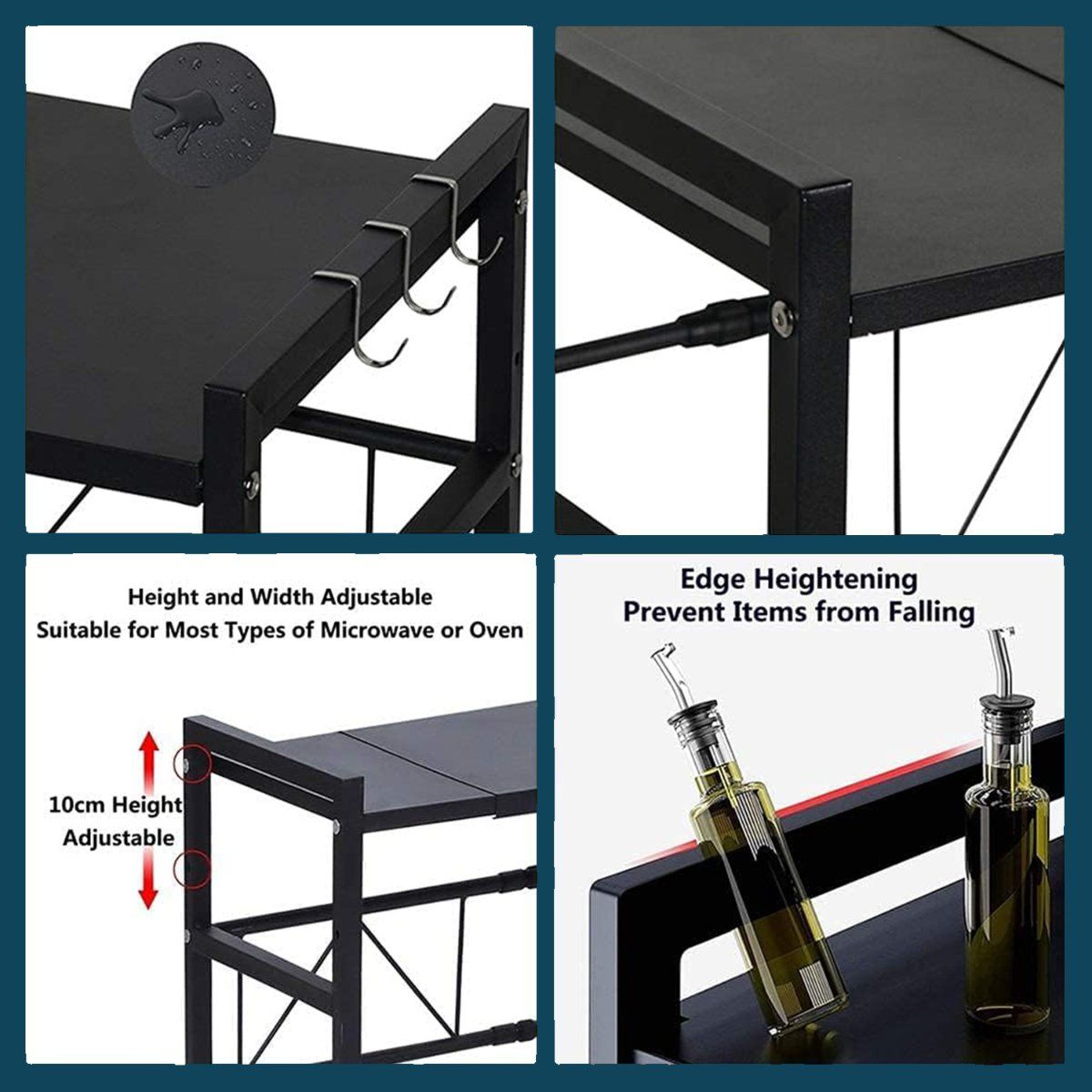 Height and Width Adjustable
Suitable for Most Types of Microwave or Oven

10cm Height Adjustable

Edge Heightening
Prevent Items from Falling