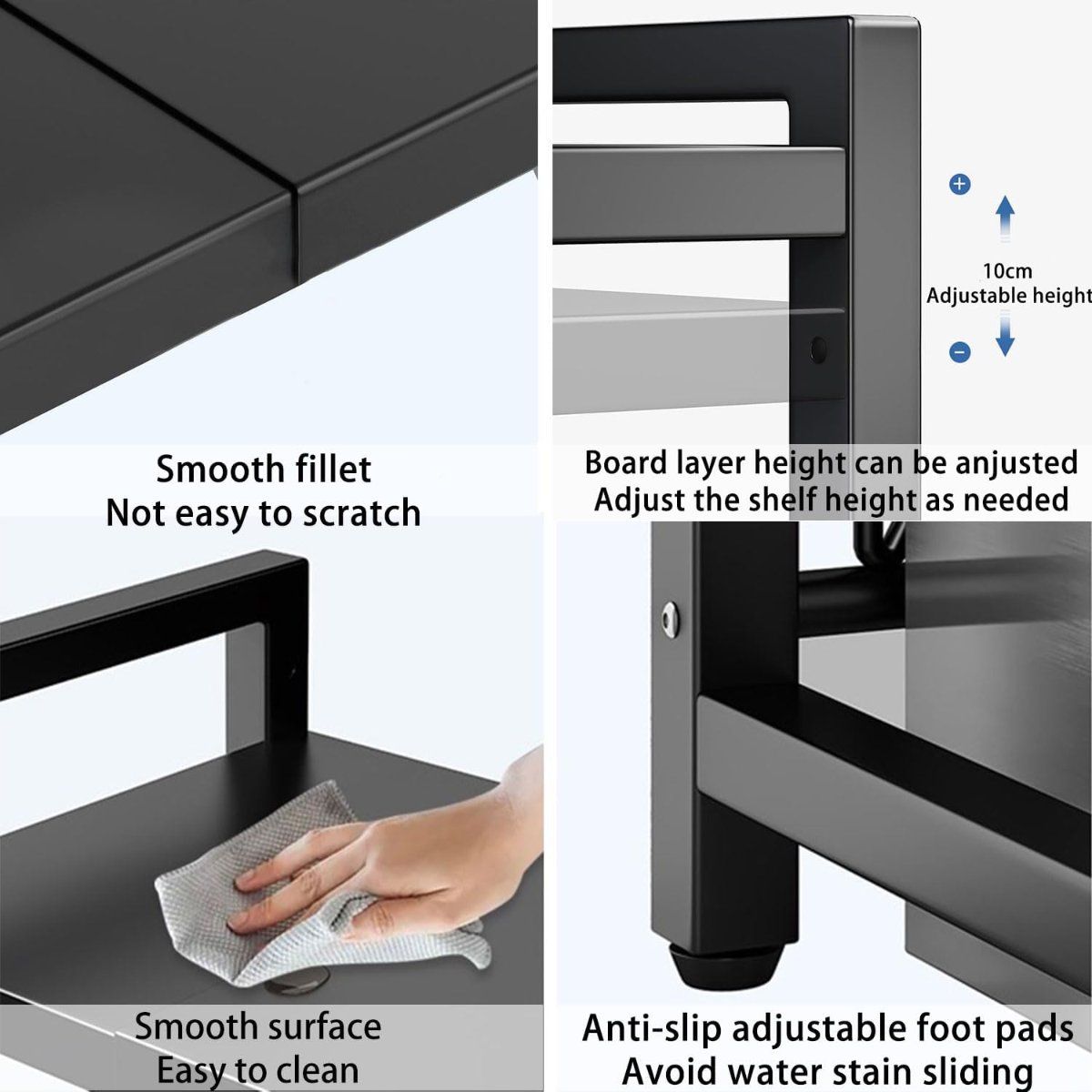 Smooth fillet
Not easy to scratch

10cm
Adjustable height

Board layer height can be anjusted
Adjust the shelf height as needed

Smooth surface
Easy to clean

Anti-slip adjustable foot pads
Avoid water stain sliding