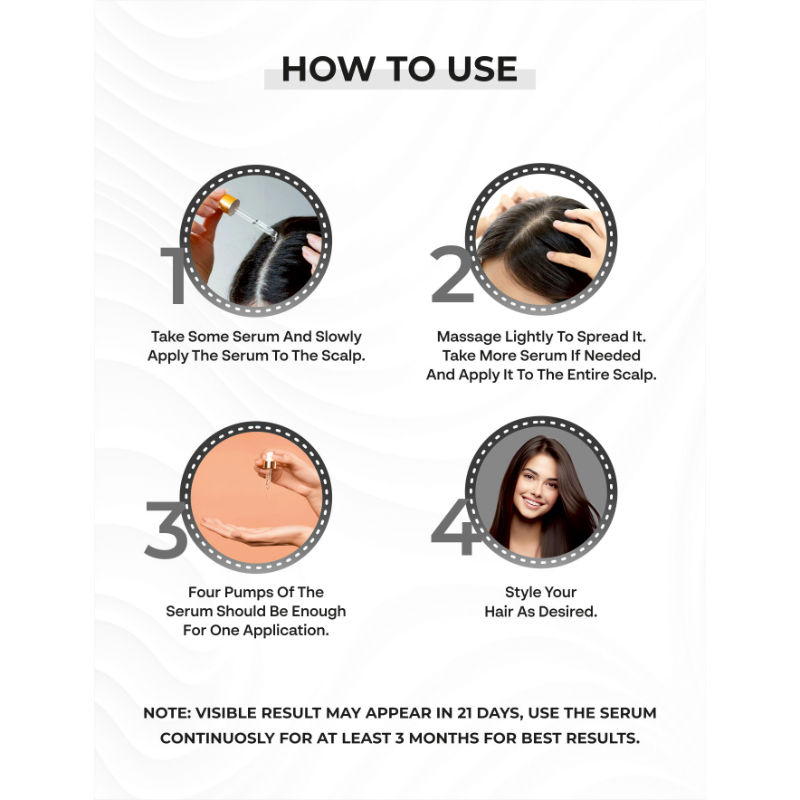 HOW TO USE

1

Take Some Serum And Slowly Apply The Serum To The Scalp.

2

Massage Lightly To Spread It. Take More Serum If Needed And Apply It To The Entire Scalp.

3

Four Pumps Of The Serum Should Be Enough For One Application.

4

Style Your Hair As Desired.

NOTE: VISIBLE RESULT MAY APPEAR IN 21 DAYS, USE THE SERUM CONTINUOSLY FOR AT LEAST 3 MONTHS FOR BEST RESULTS.