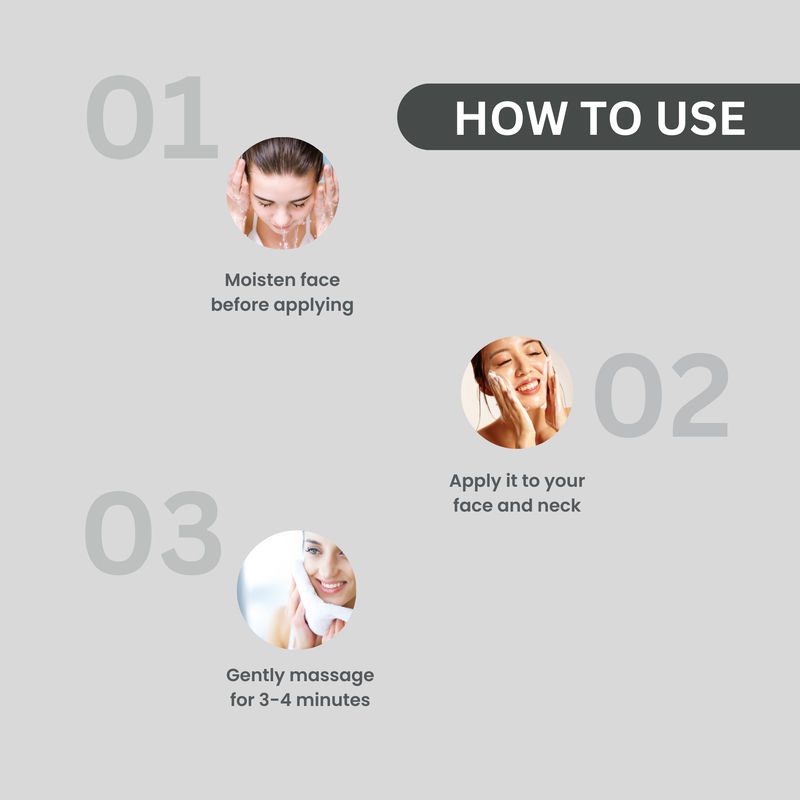 HOW TO USE

01

Moisten face before applying

02

Apply it to your face and neck

03

Gently massage for 3-4 minutes