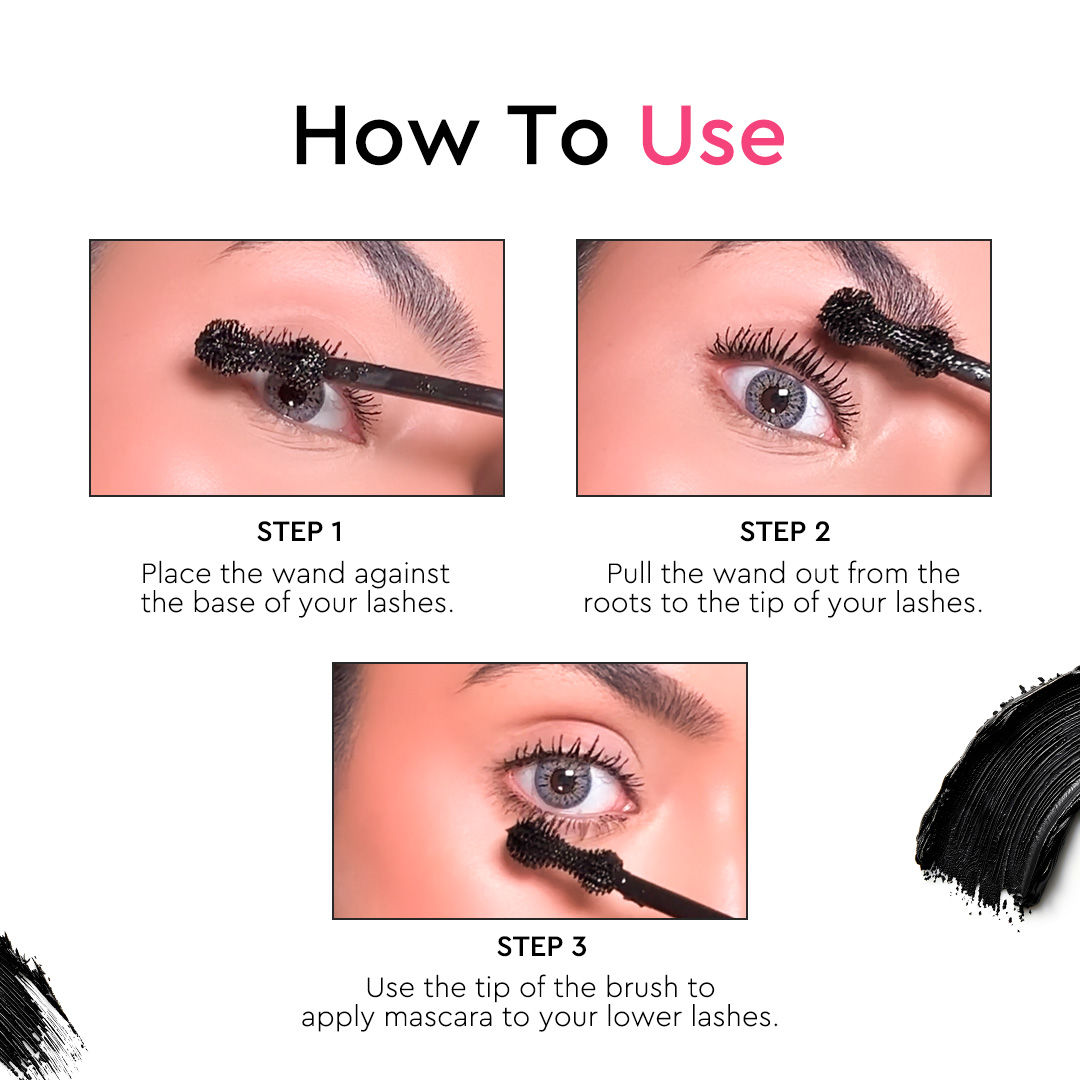 How To Use

STEP 1
Place the wand against the base of your lashes.

STEP 2
Pull the wand out from the roots to the tip of your lashes.

STEP 3
Use the tip of the brush to apply mascara to your lower lashes.