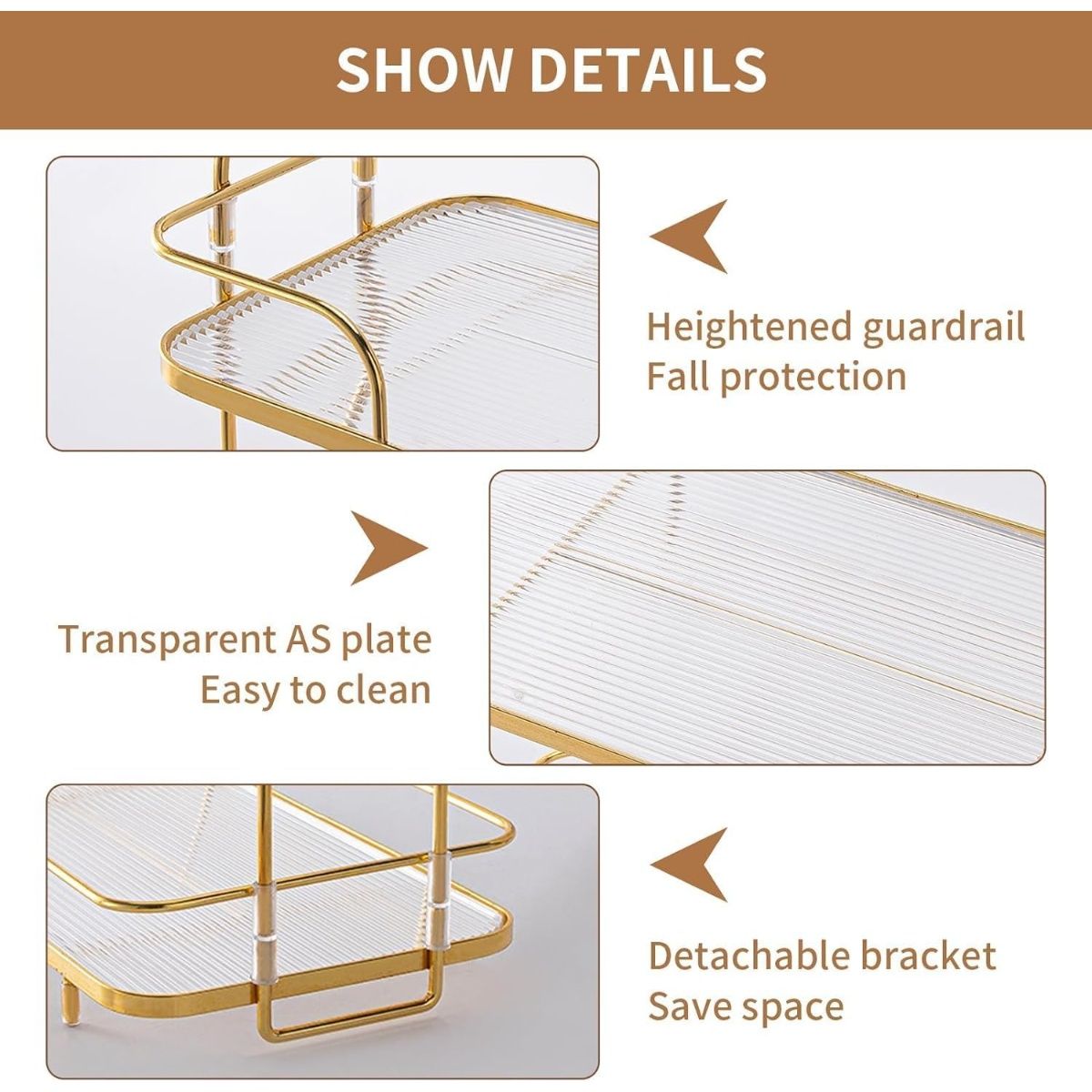 SHOW DETAILS

Heightened guardrail
Fall protection

Transparent AS plate
Easy to clean

Detachable bracket
Save space