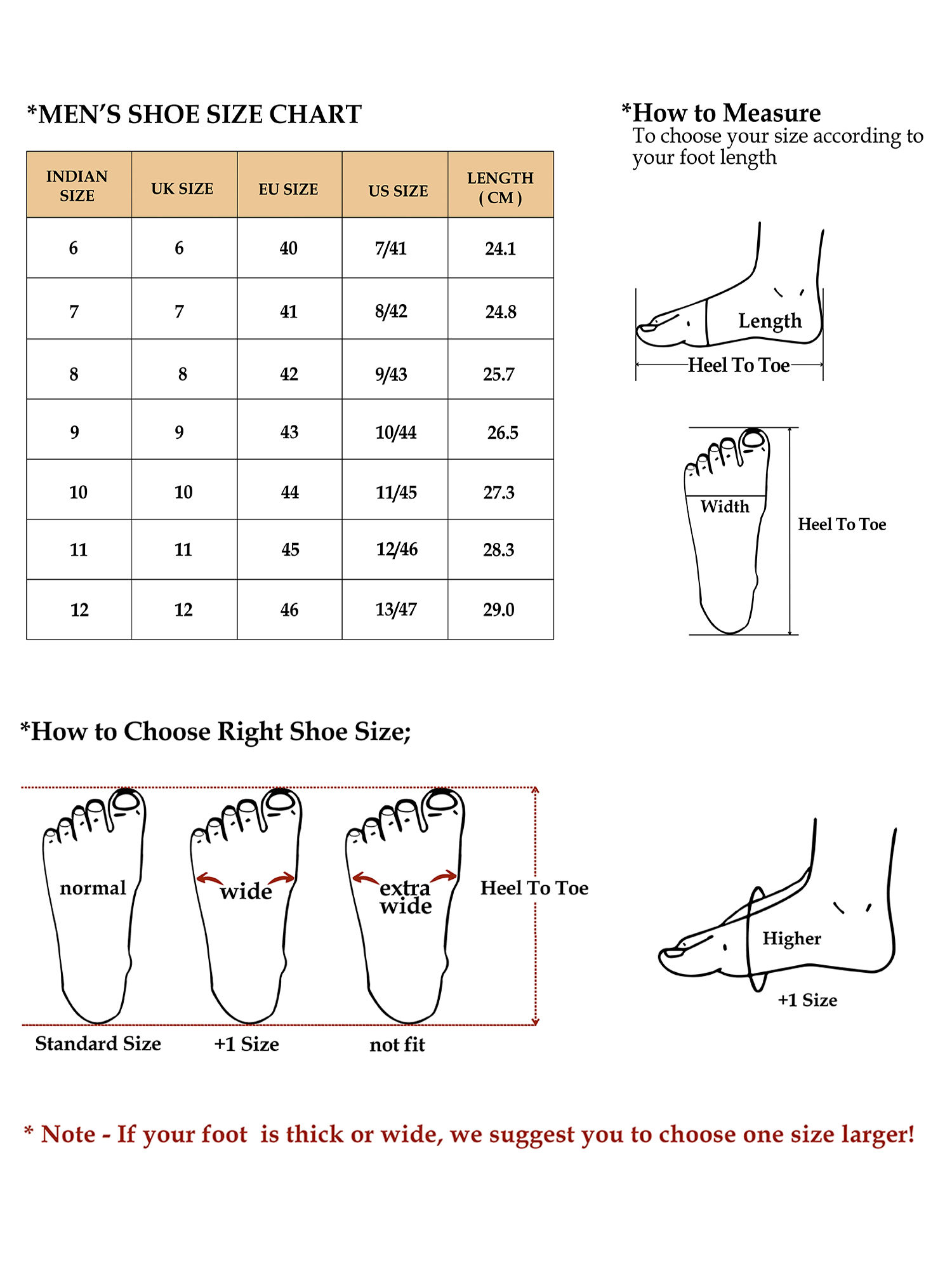 *MEN'S SHOE SIZE CHART

| INDIAN SIZE | UK SIZE | EU SIZE | US SIZE | LENGTH ( CM ) |
|---|---|---|---|---|
| 6 | 6 | 40 | 7/41 | 24.1 |
| 7 | 7 | 41 | 8/42 | 24.8 |
| 8 | 8 | 42 | 9/43 | 25.7 |
| 9 | 9 | 43 | 10/44 | 26.5 |
| 10 | 10 | 44 | 11/45 | 27.3 |
| 11 | 11 | 45 | 12/46 | 28.3 |
| 12 | 12 | 46 | 13/47 | 29.0 |

*How to Measure
To choose your size according to your foot length

Length
Heel To Toe

Width
Heel To Toe

*How to Choose Right Shoe Size;

normal
wide
extra wide
Heel To Toe

Standard Size
+1 Size
not fit

Higher
+1 Size

* Note - If your foot is thick or wide, we suggest you to choose one size larger!