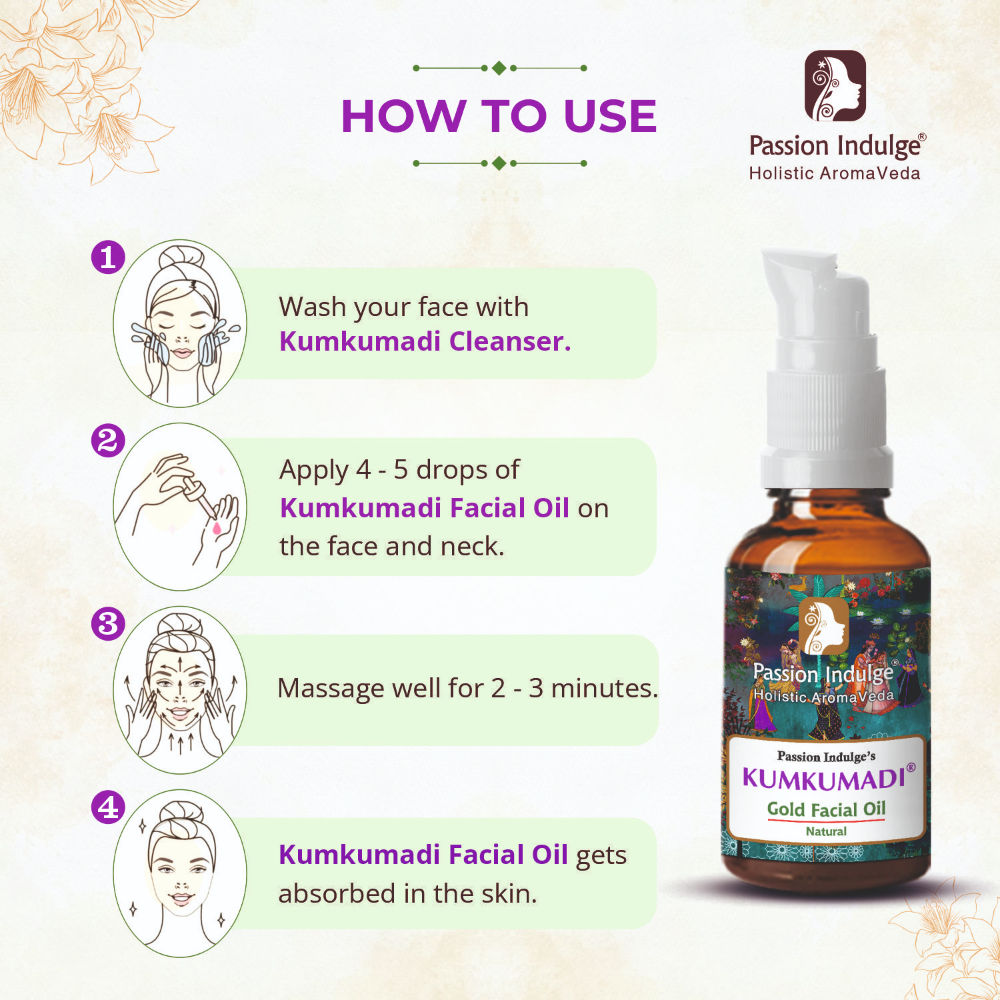 HOW TO USE

Passion Indulge®
Holistic AromaVeda

1
Wash your face with Kumkumadi Cleanser.

2
Apply 4 - 5 drops of Kumkumadi Facial Oil on the face and neck.

3
Massage well for 2 - 3 minutes.

4
Kumkumadi Facial Oil gets absorbed in the skin.

Passion Indulge
Holistic AromaVeda
Passion Indulge's
KUMKUMADI®
Gold Facial Oil
Natural