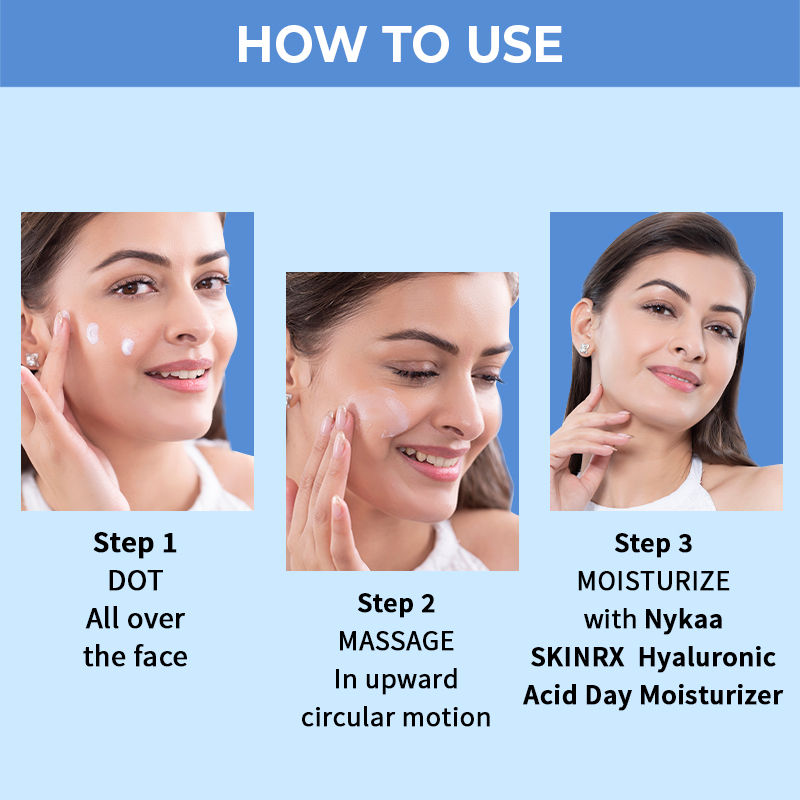 HOW TO USE

Step 1
DOT
All over the face

Step 2
MASSAGE
In upward circular motion

Step 3
MOISTURIZE
with Nykaa SKINRX Hyaluronic Acid Day Moisturizer